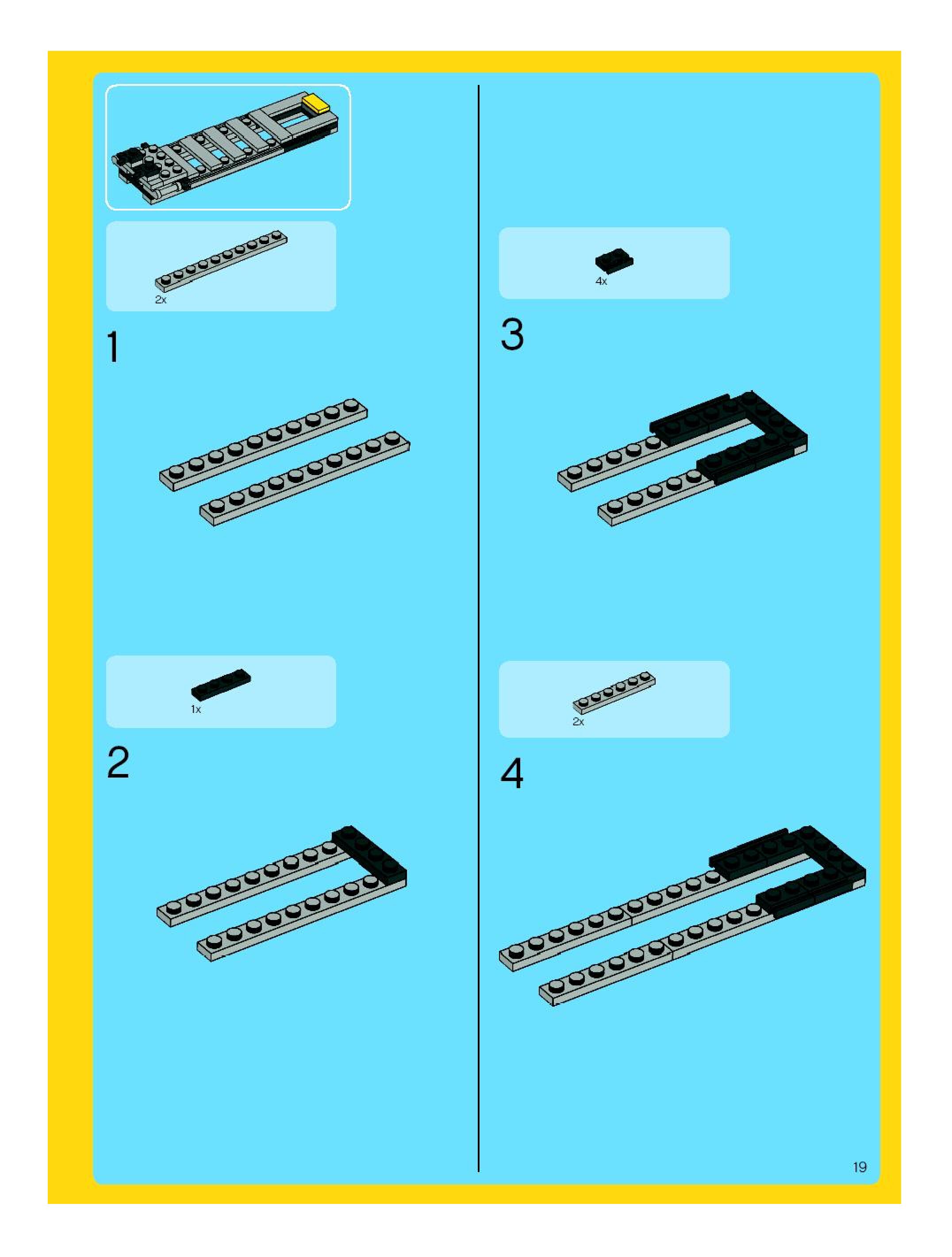 2x

1

1x

2

4x

3

2x

4

19