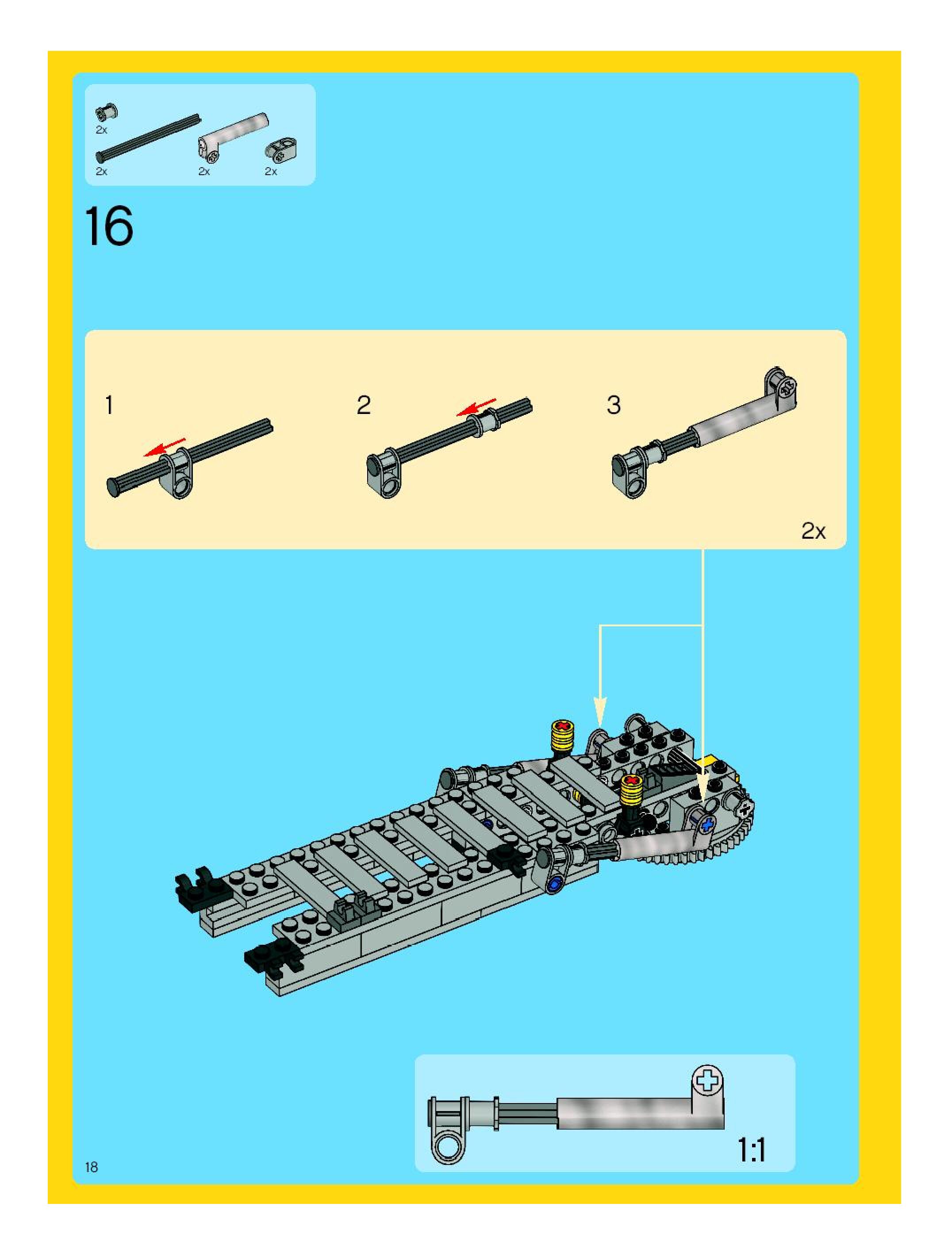 2x
2x
2x
2x

16

1

2

3

2x

1:1

18