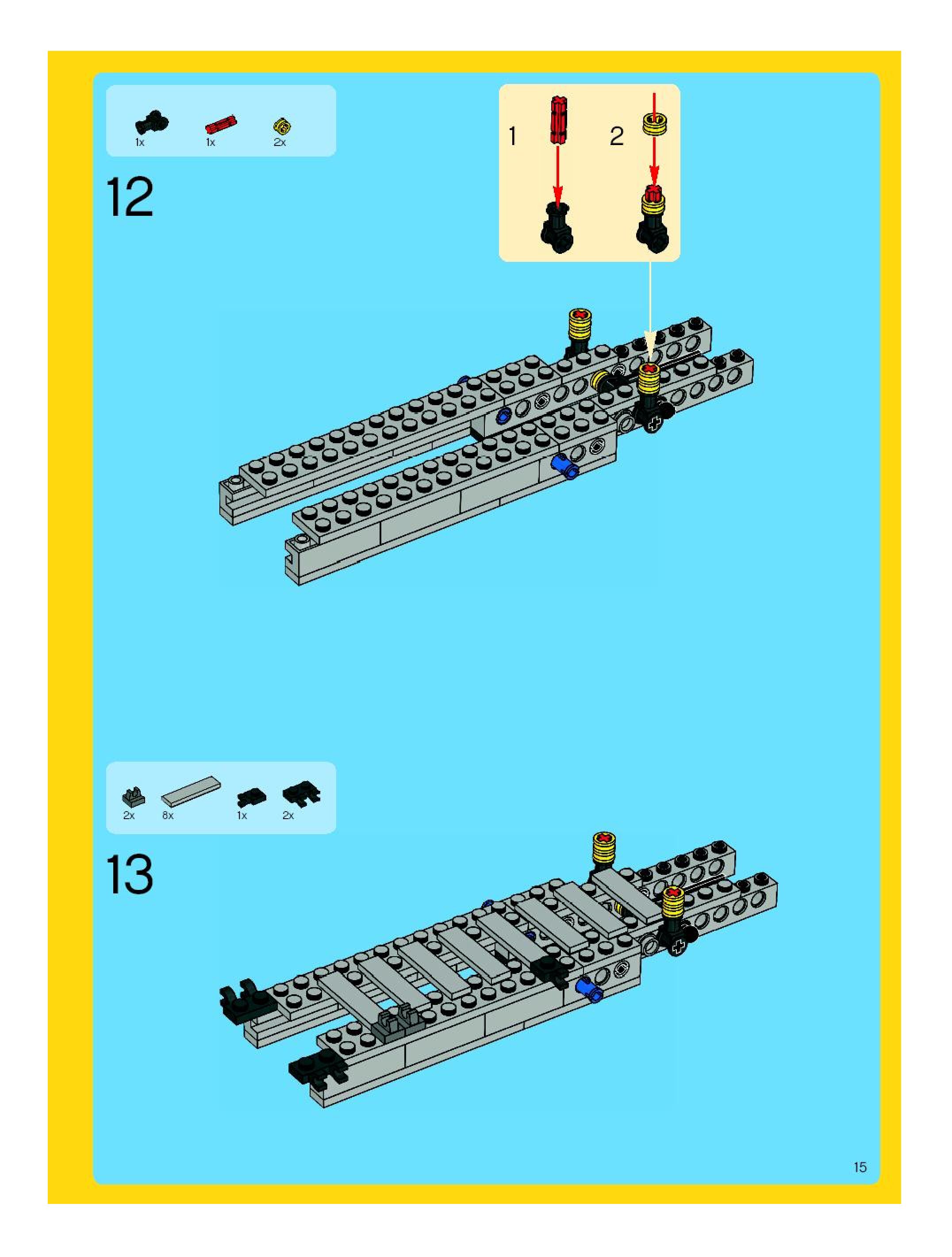 1x 1x 2x

12

1

2

2x 8x 1x 2x

13

15