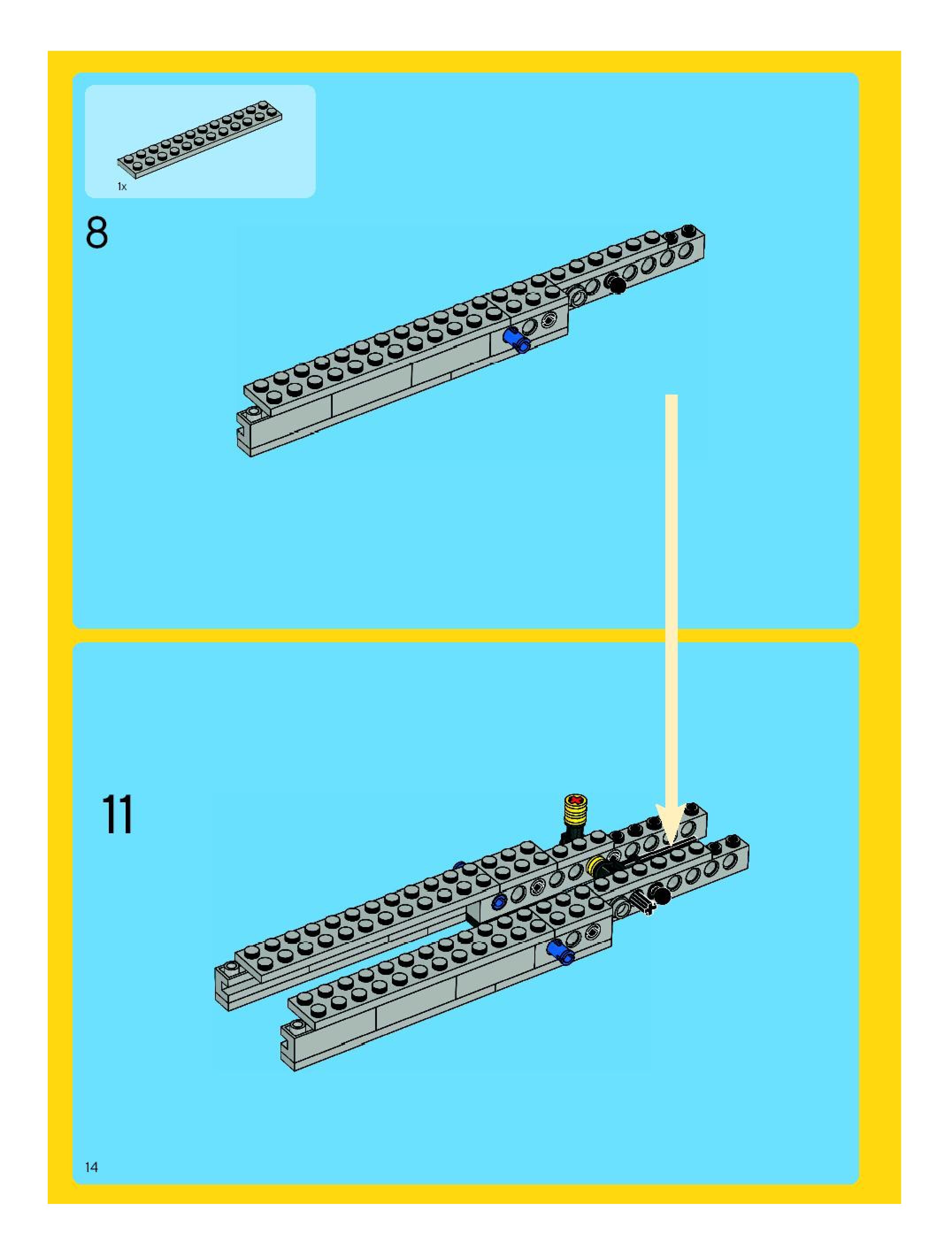 1x

8

11

14