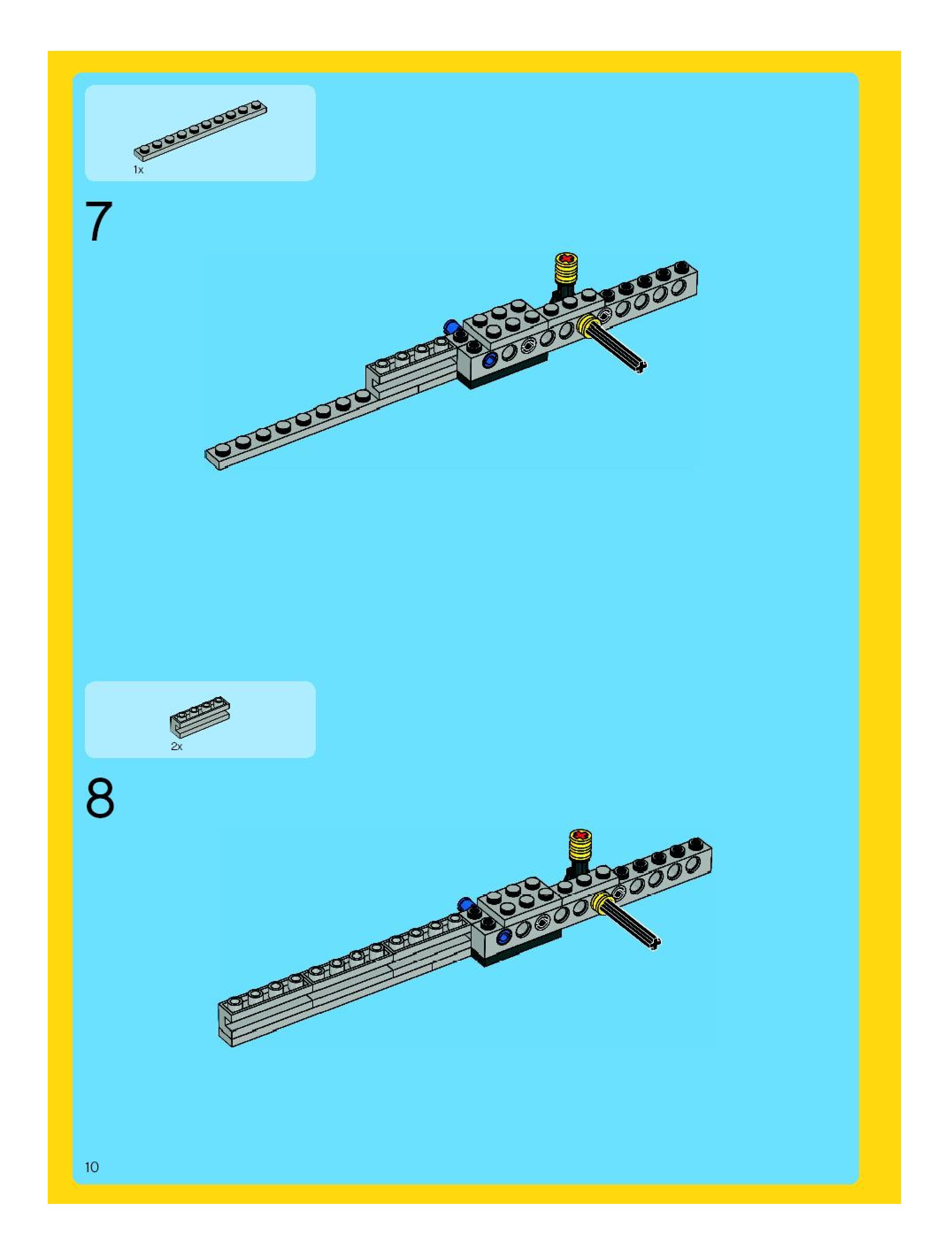 1x

7

2x

8

10