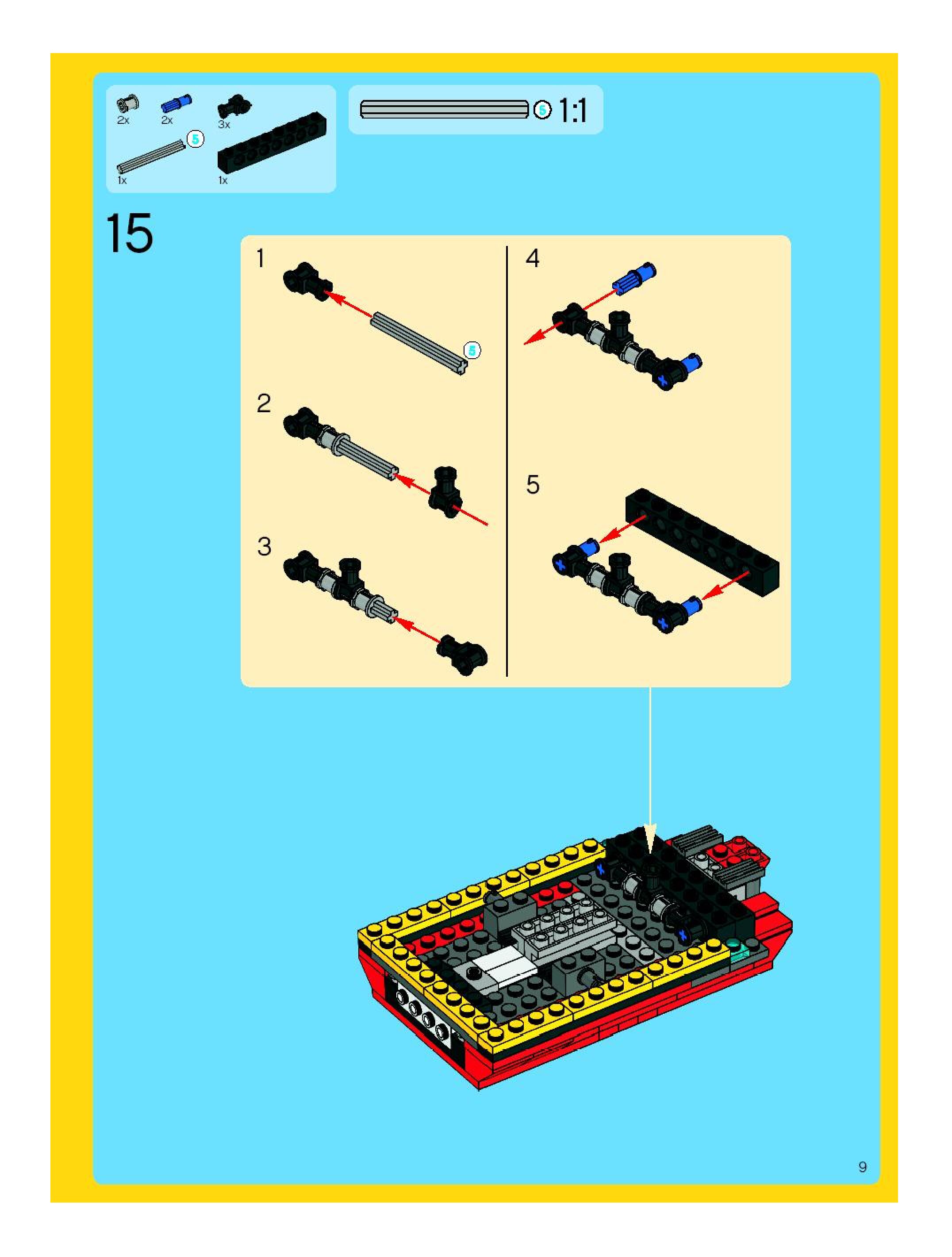 2x 2x 3x
5
1x 1x

5 1:1

15

1

5

2

3

4

5

9