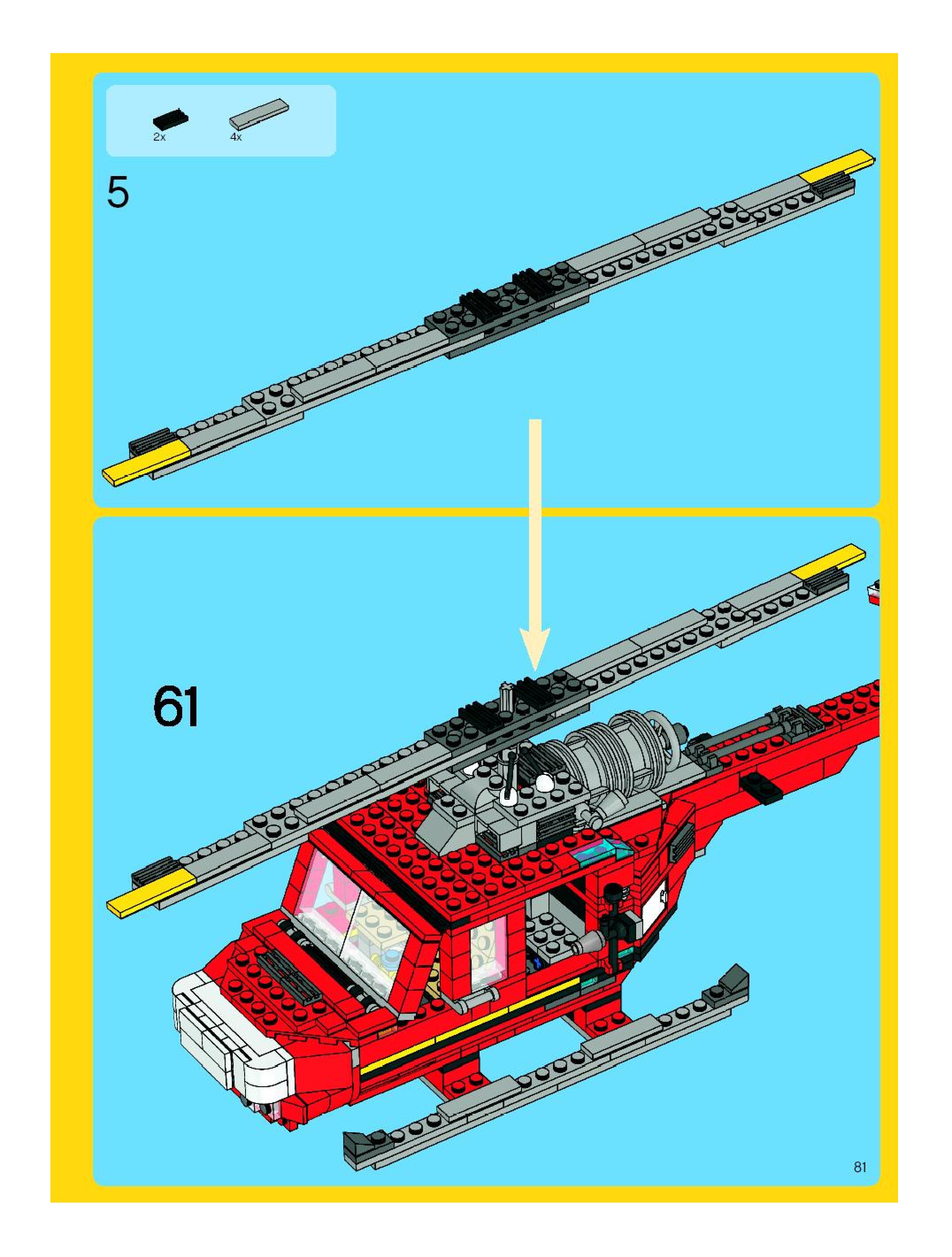 2x
4x

5

61

81