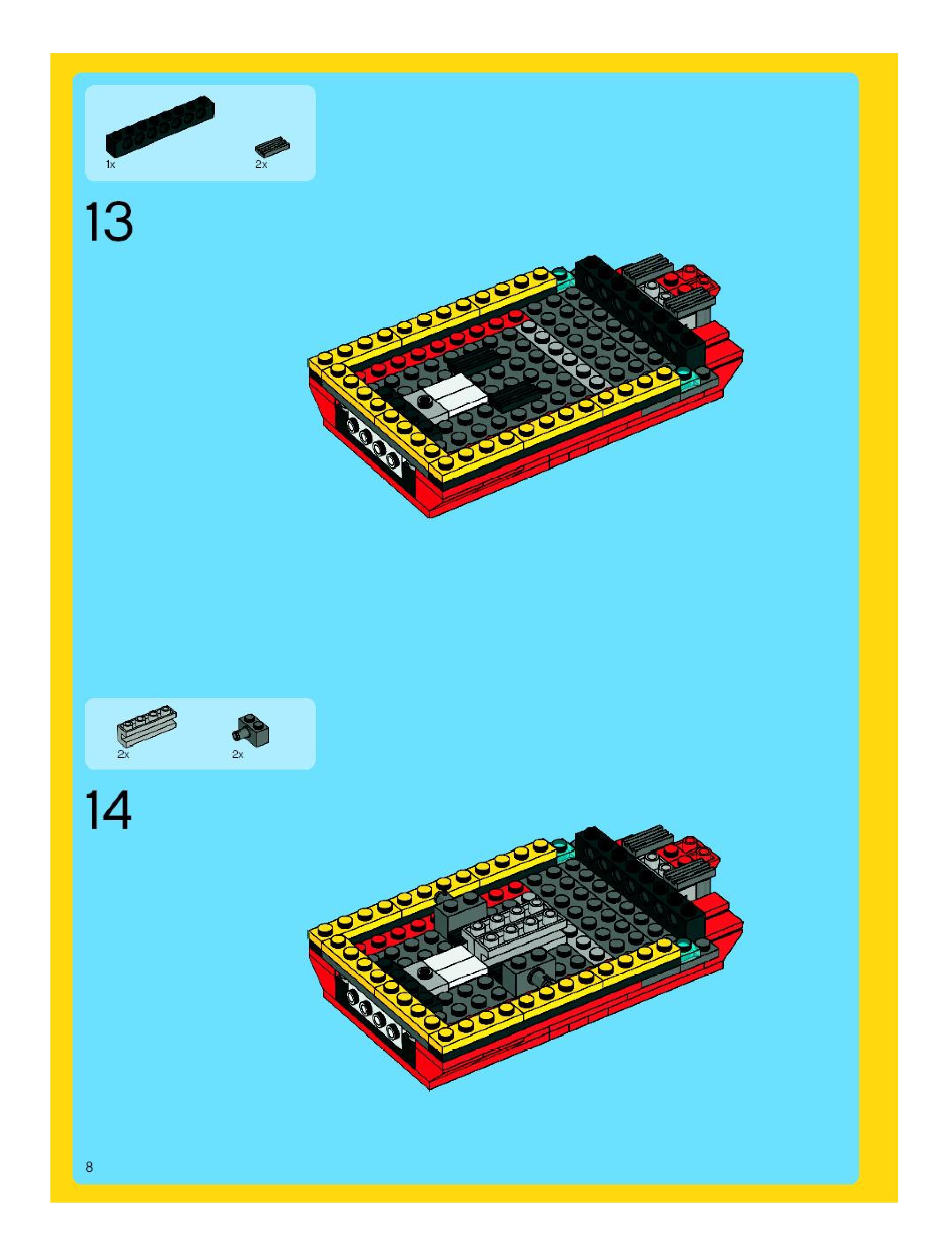 1x

2x

13

2x

2x

14

8