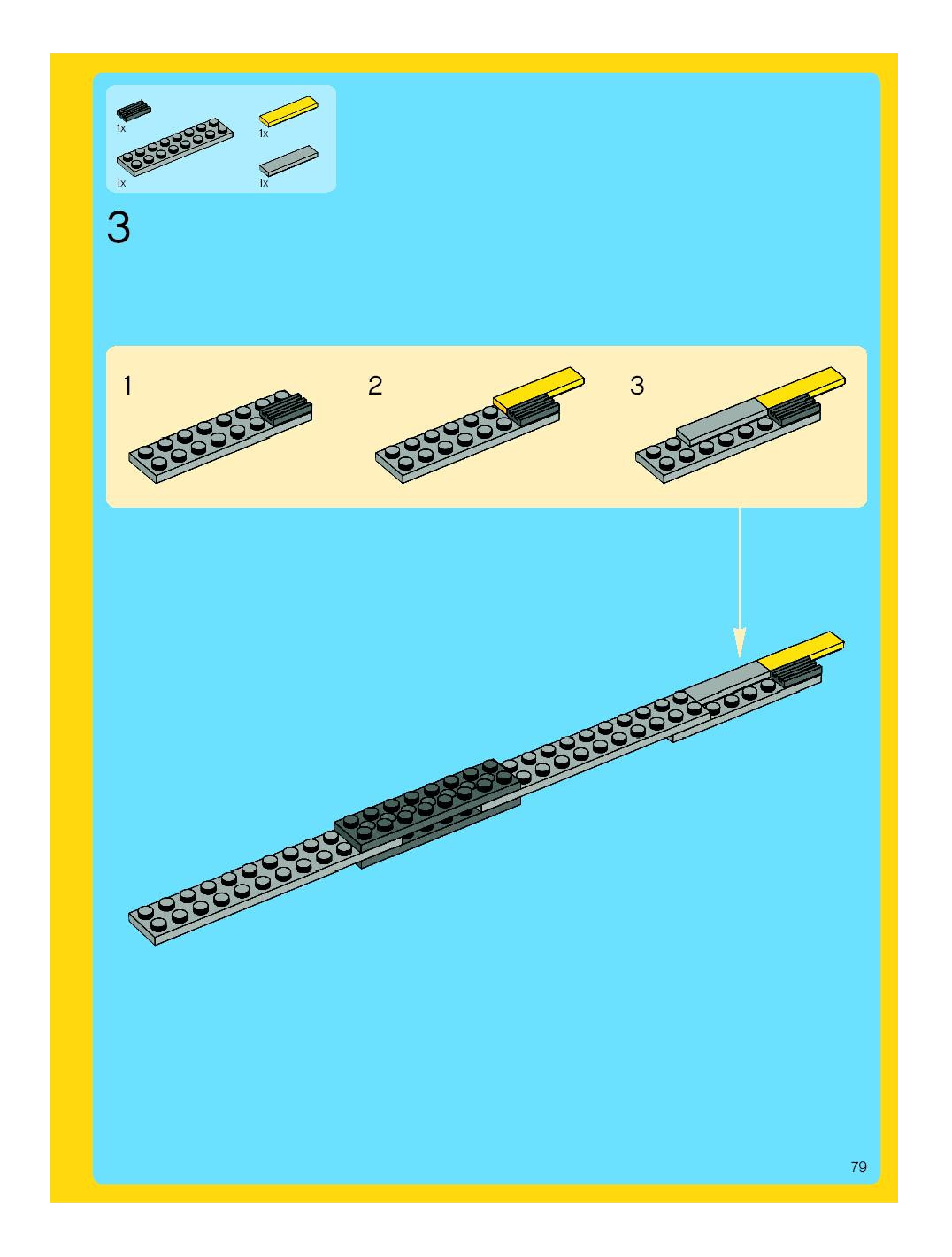 1x
1x
1x
1x

3

1

2

3

79