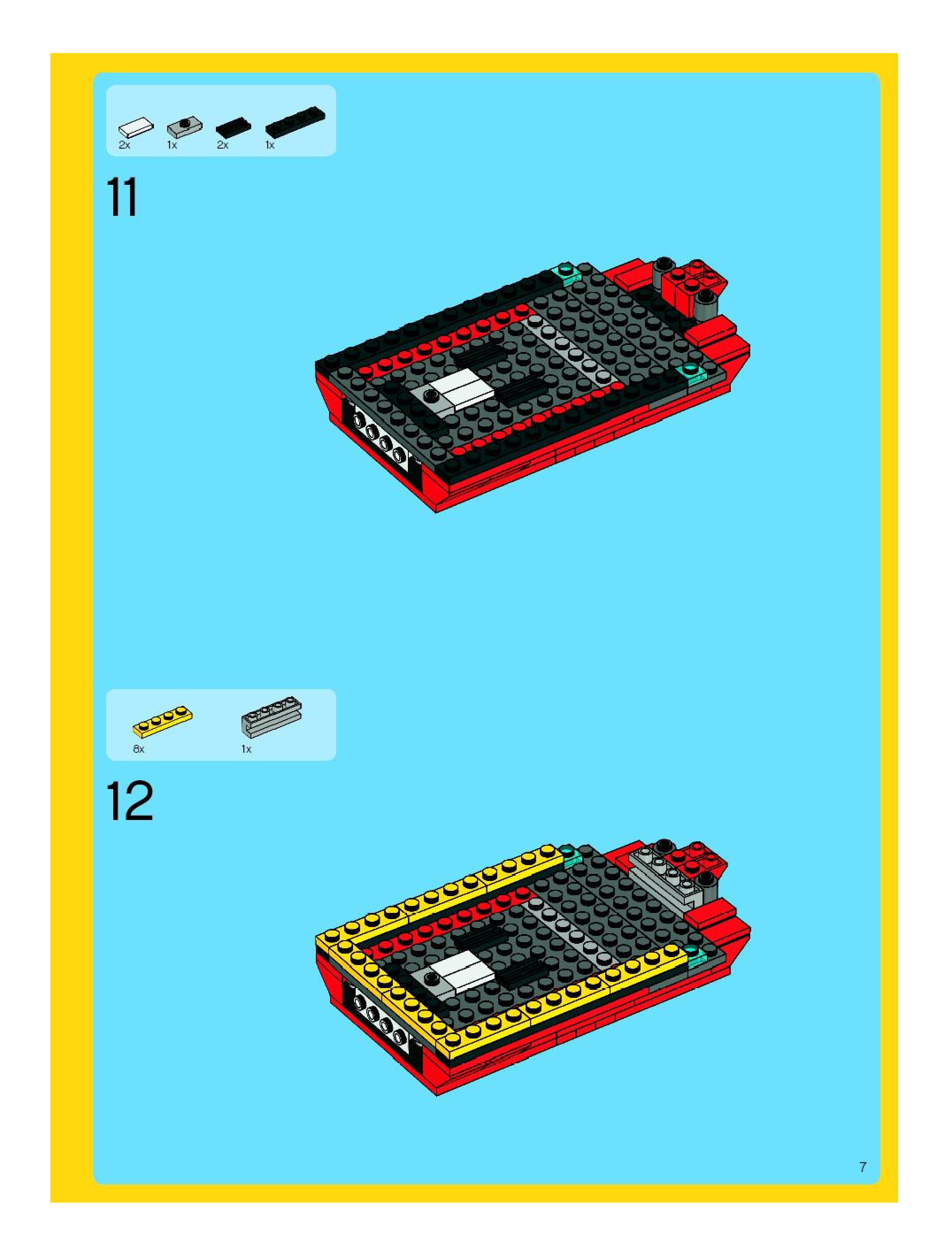 2x 1x 2x 1x

11

8x 1x

12

7