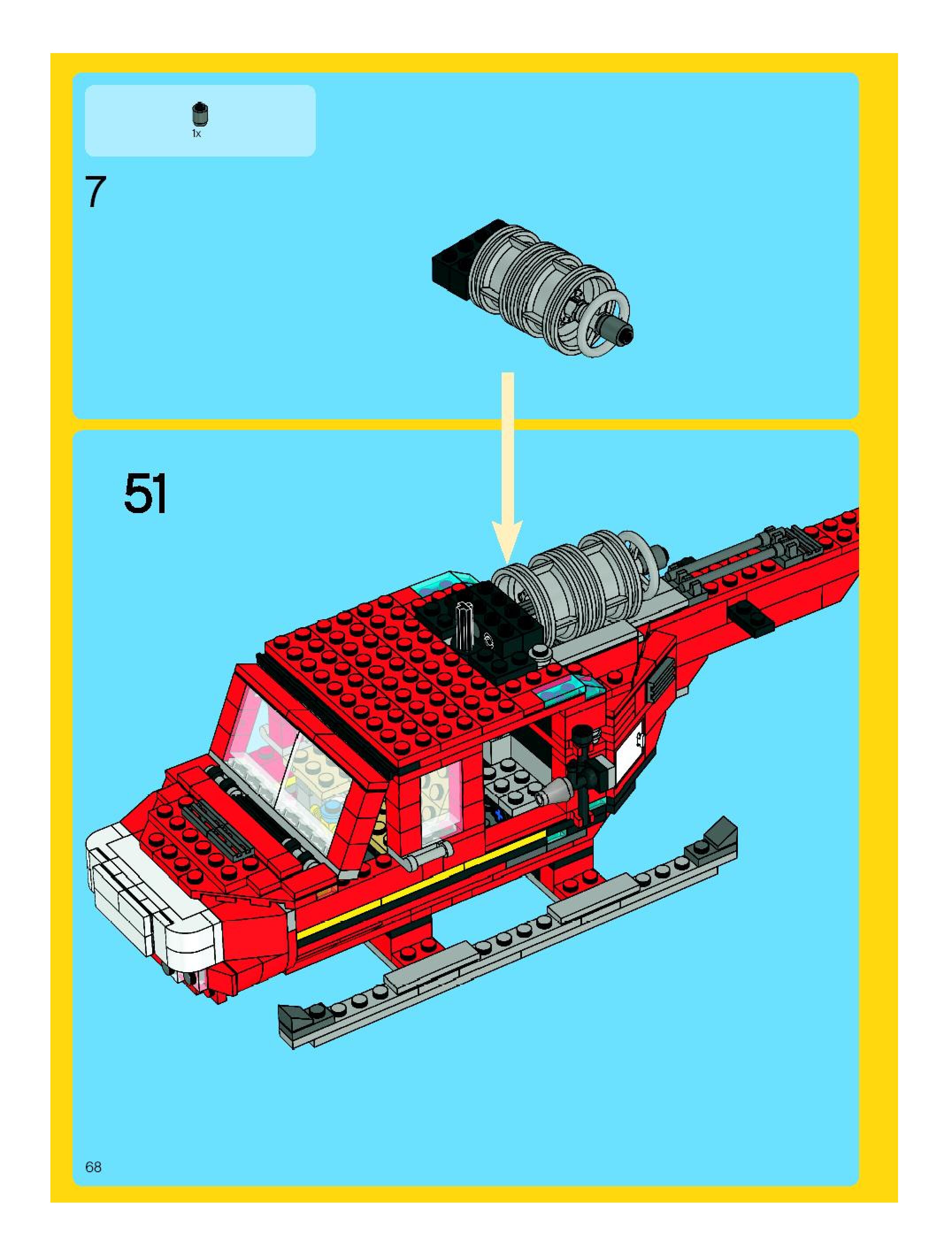 1x

7

51

68