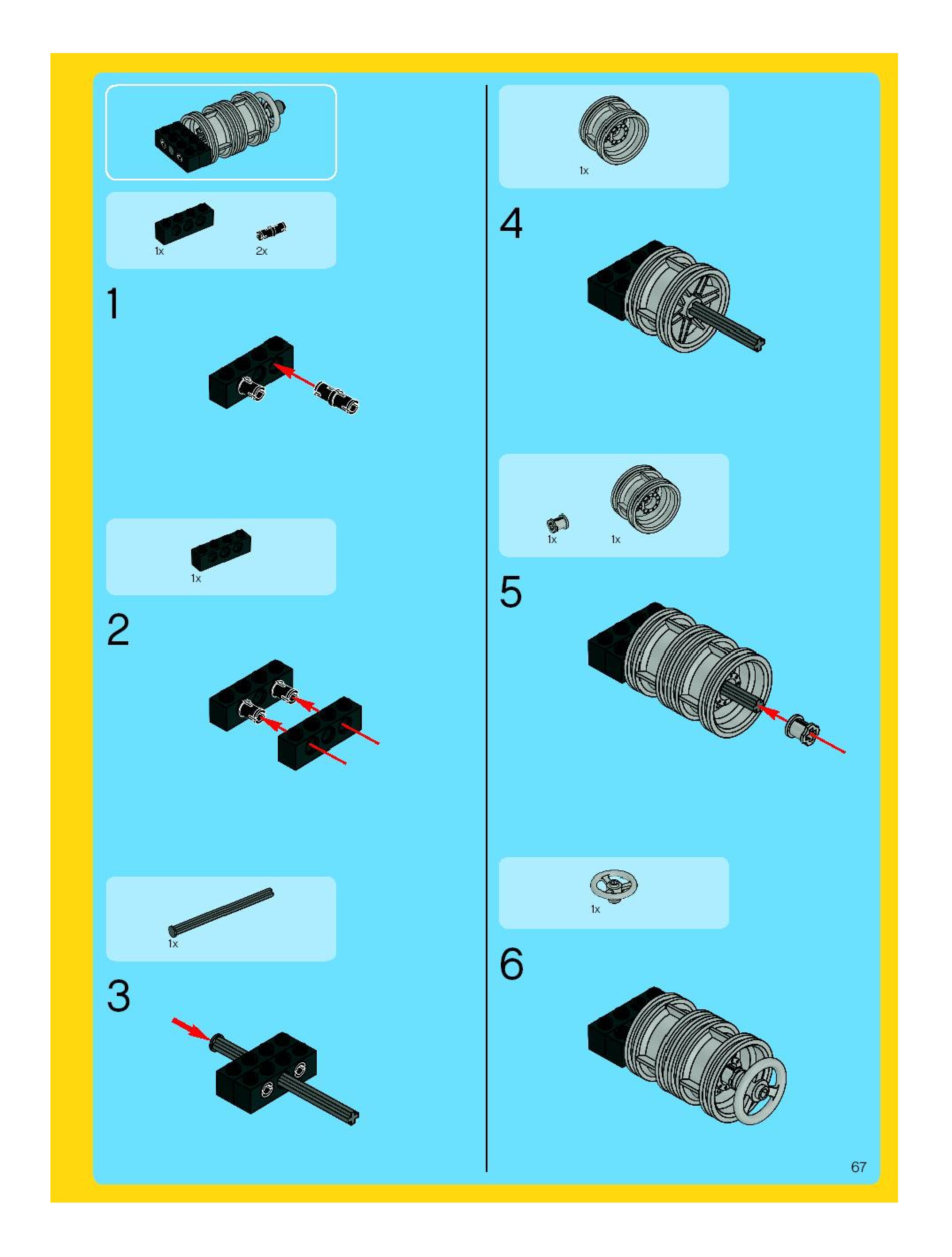 1x

2x

1

1x

2

1x

3

1x

4

1x

1x

5

1x

6

67