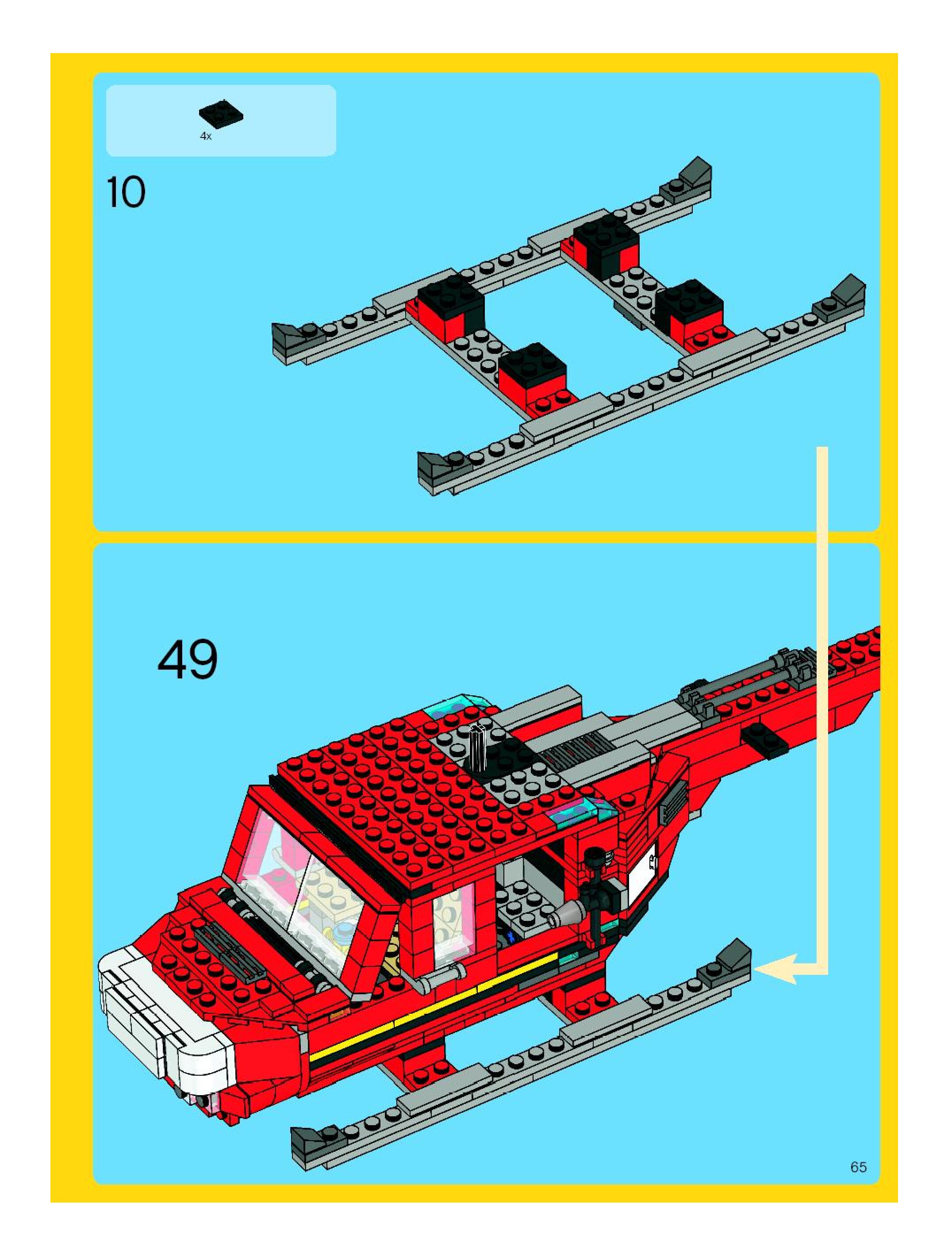 4x

10

49

65