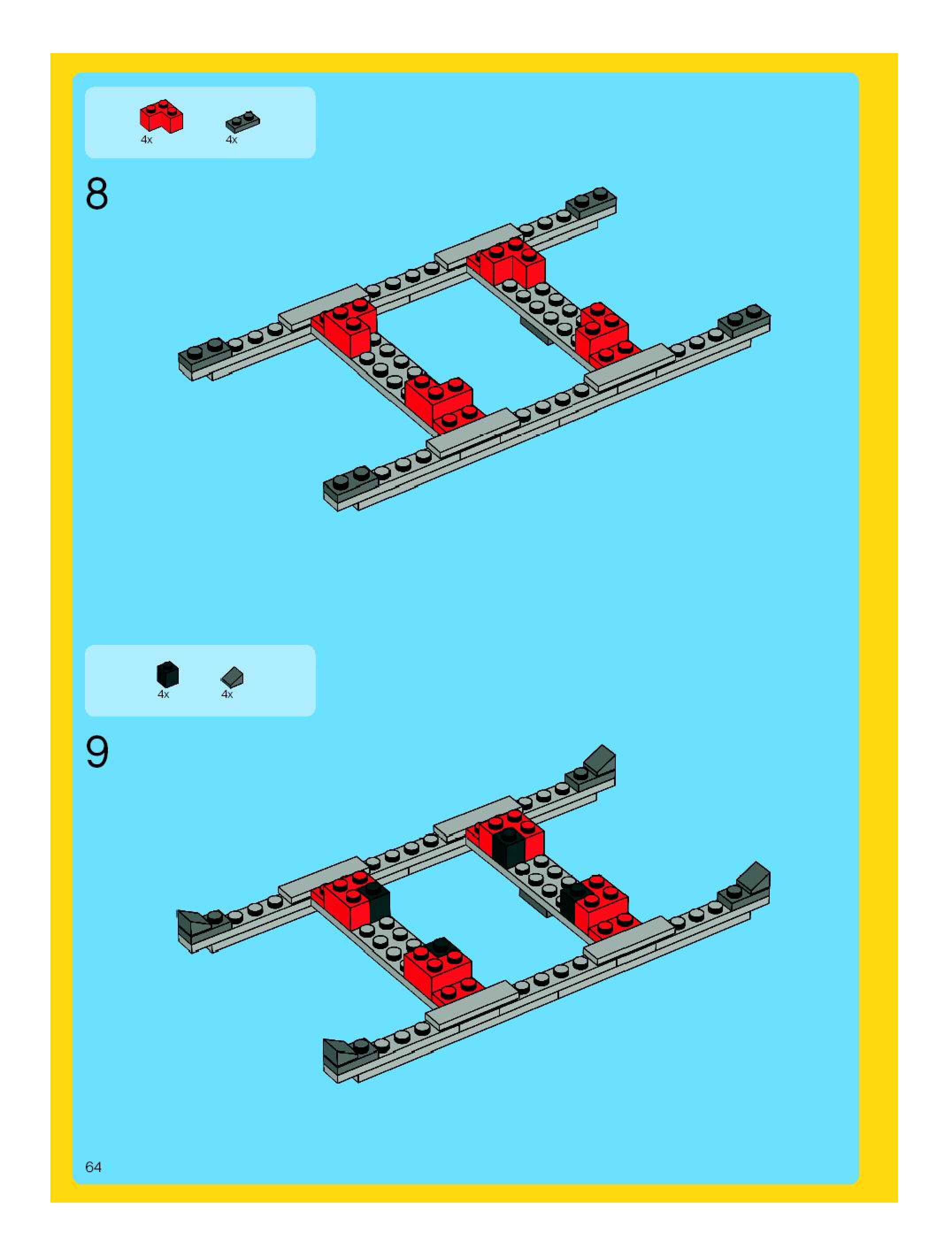 4x 4x

8

4x 4x

9

64