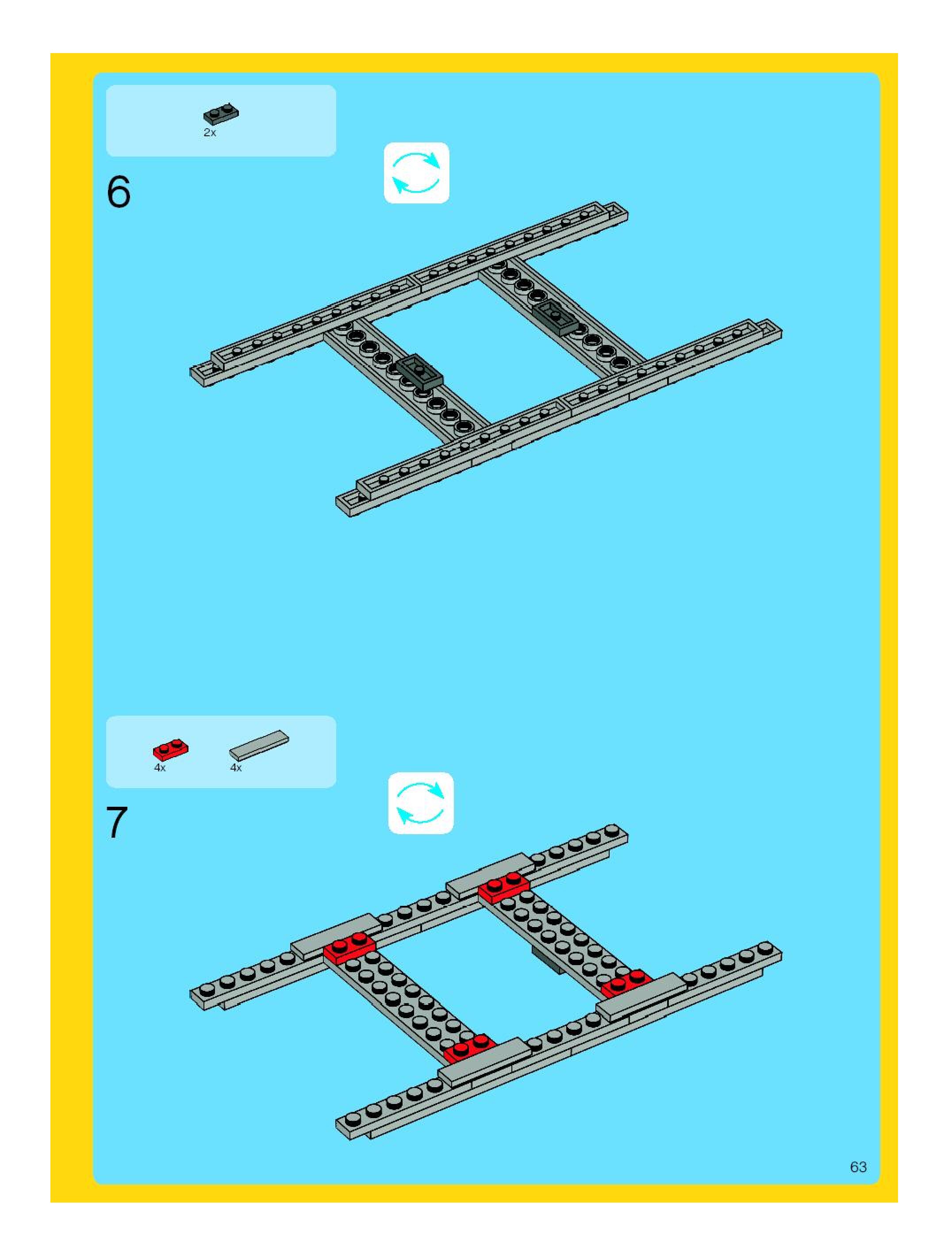 2x

6

4x

4x

7

63