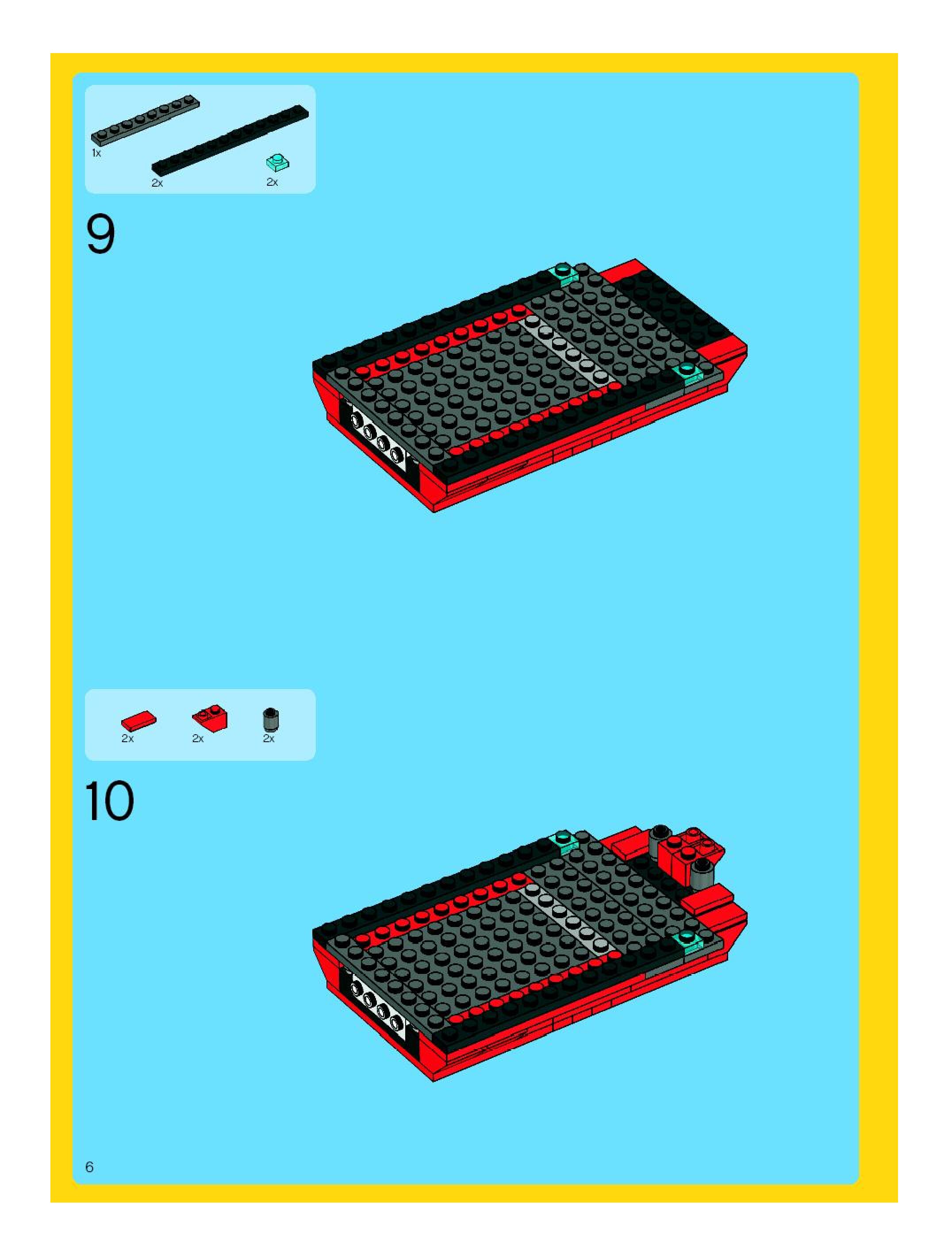 1x

2x

2x

9

2x

2x

2x

10

6