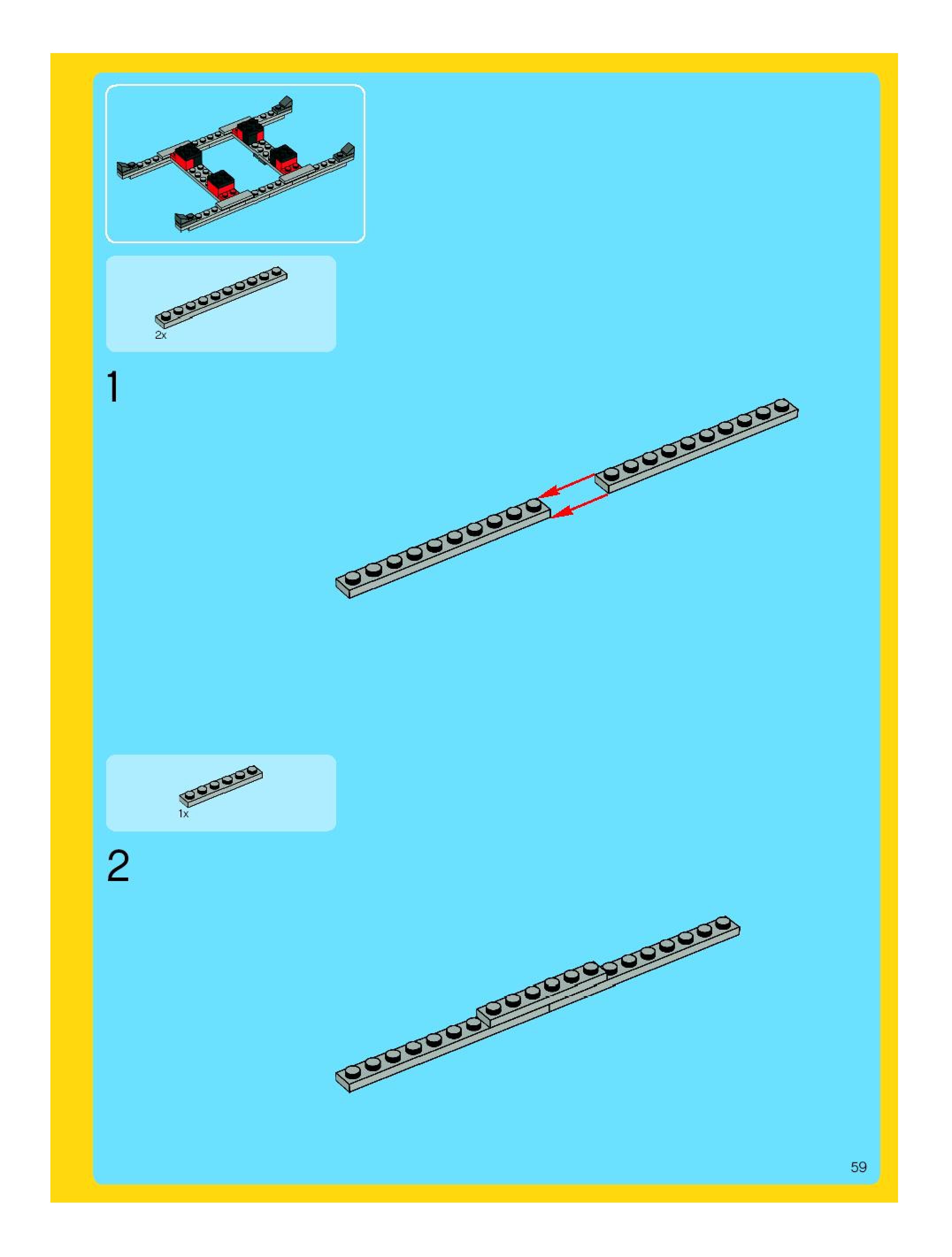 2x

1

1x

2

59