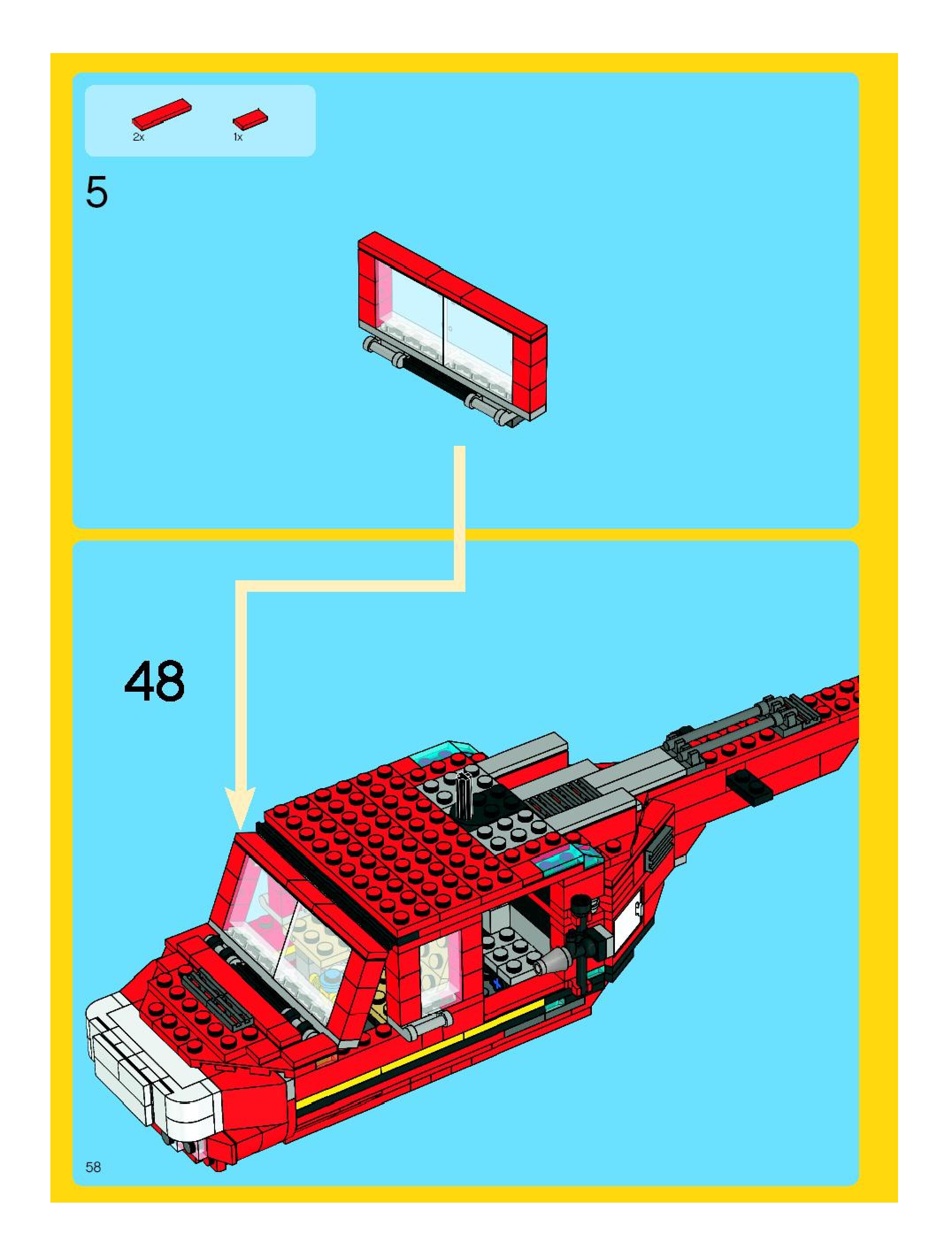 2x
1x

5

48

58