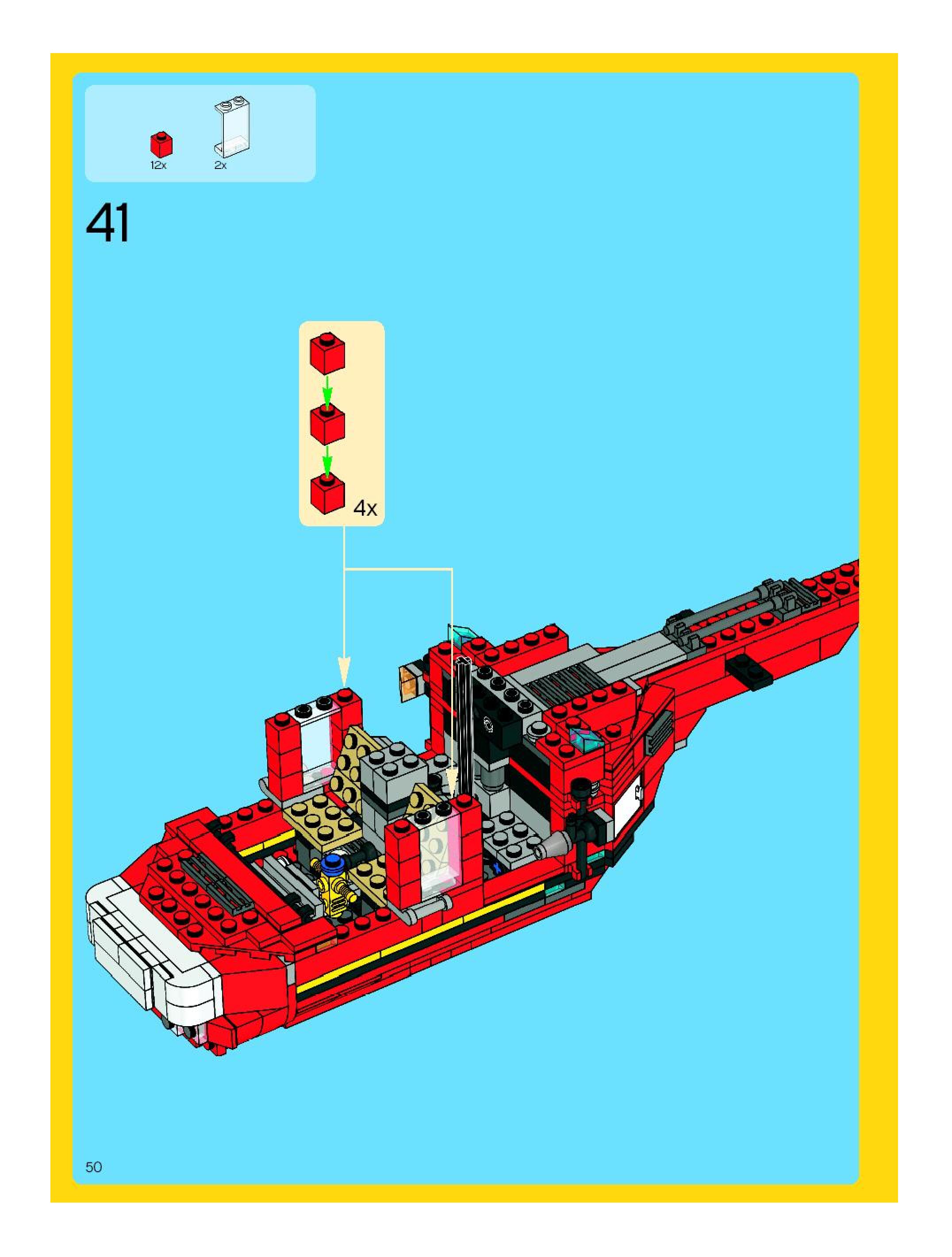 12x
2x

41

4x

50