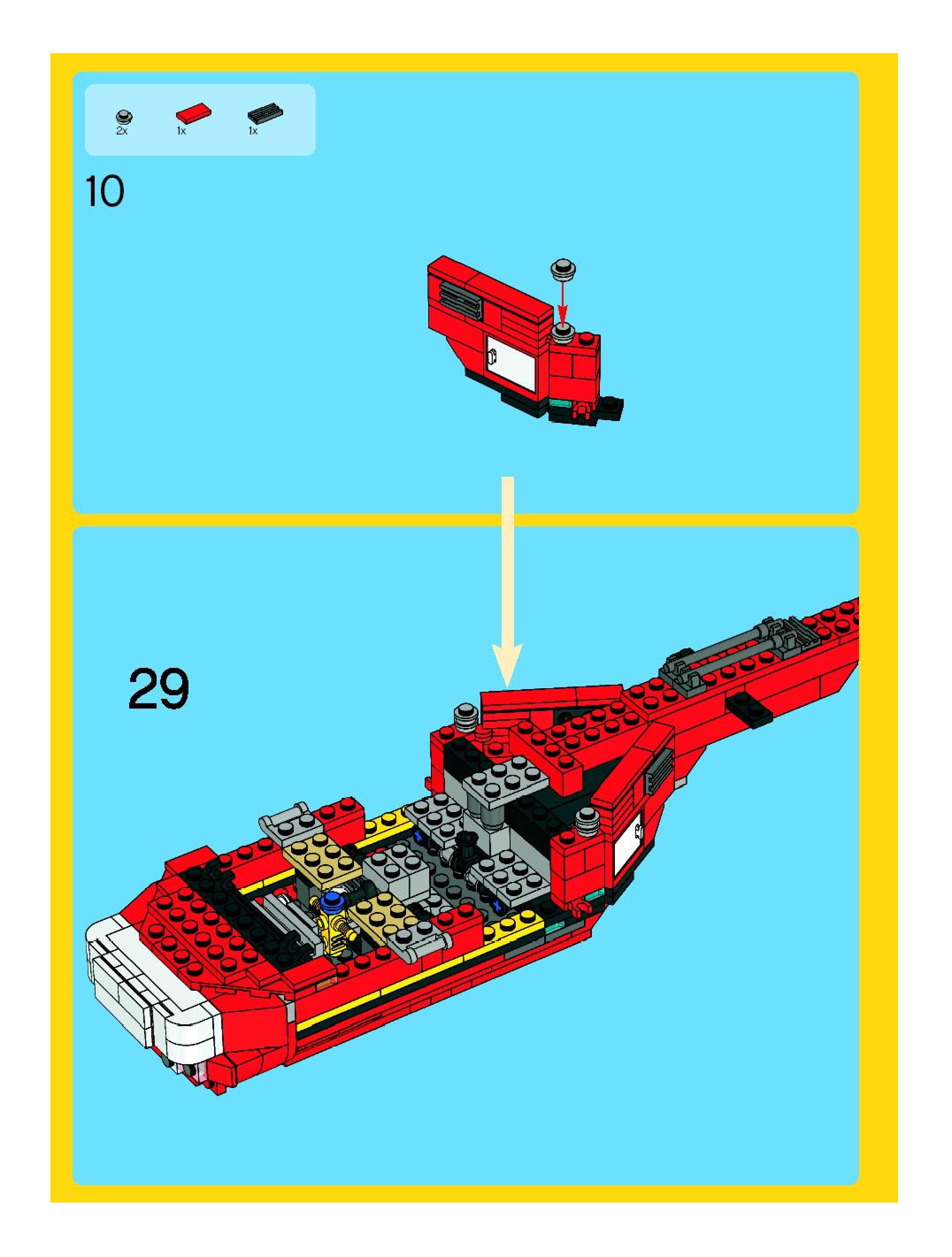 2x
1x
1x

10

29