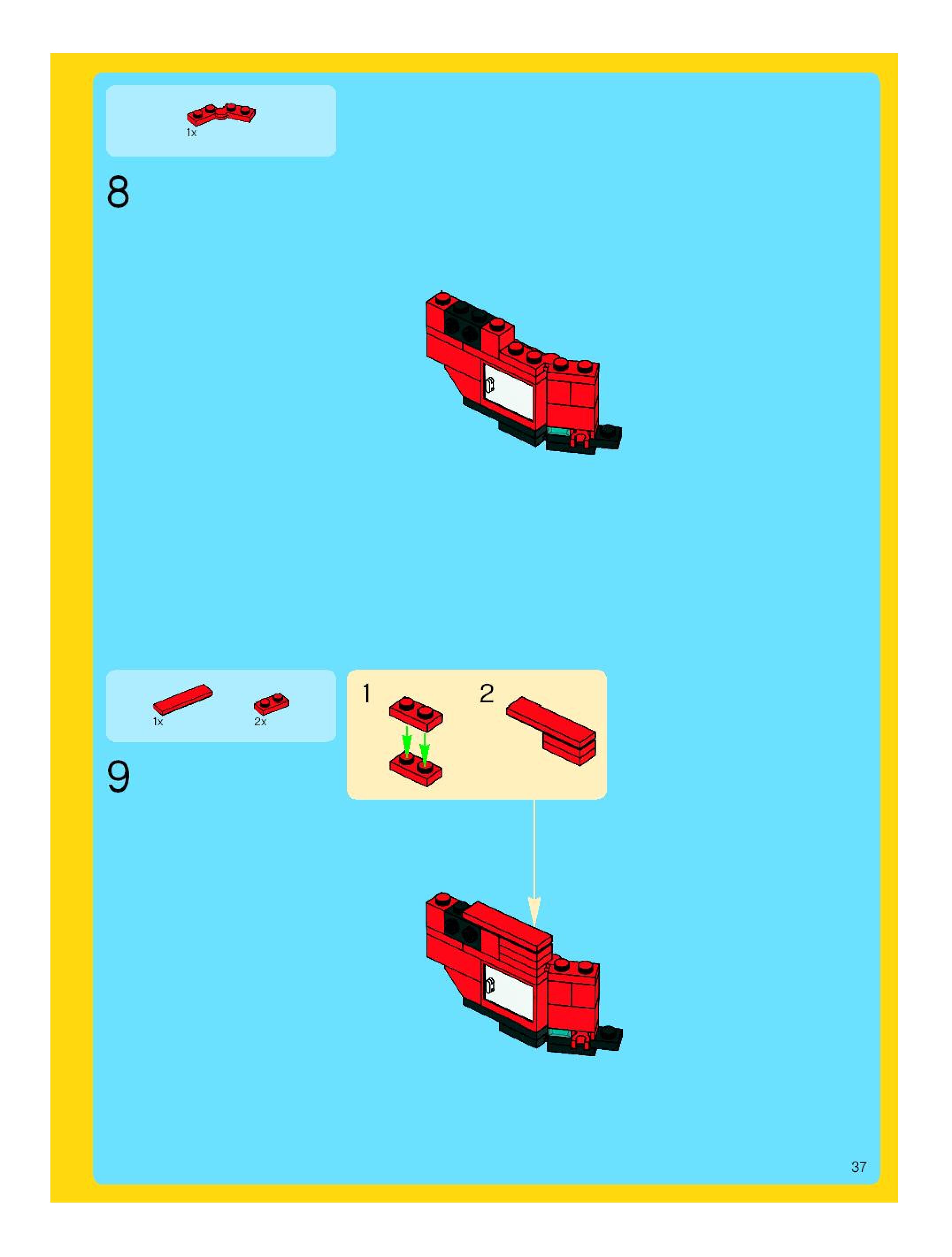 1x

8

1x

2x

9

1

2

37