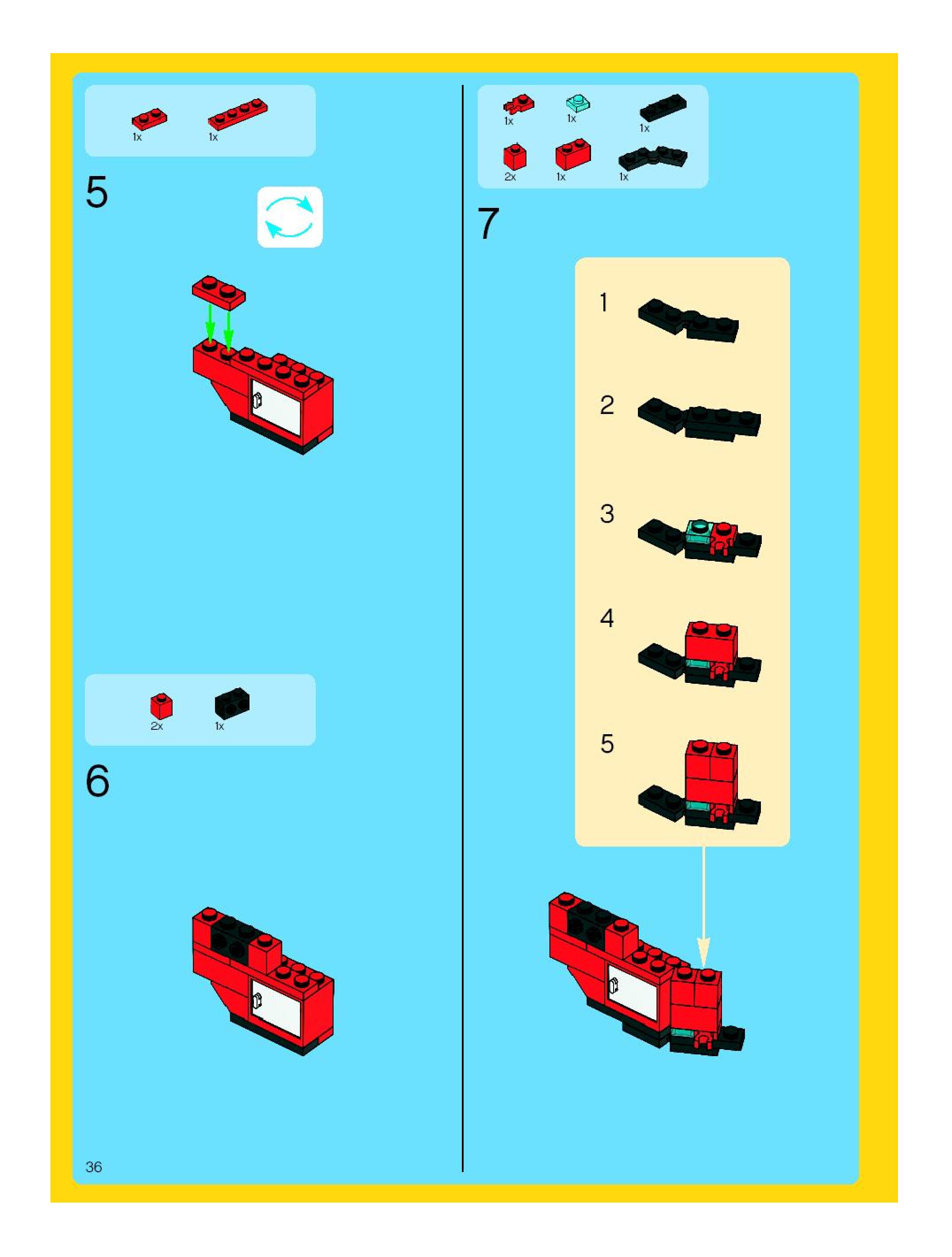 1x 1x

5

2x 1x

6

36

1x 1x 1x

2x 1x 1x

7

1

2

3

4

5