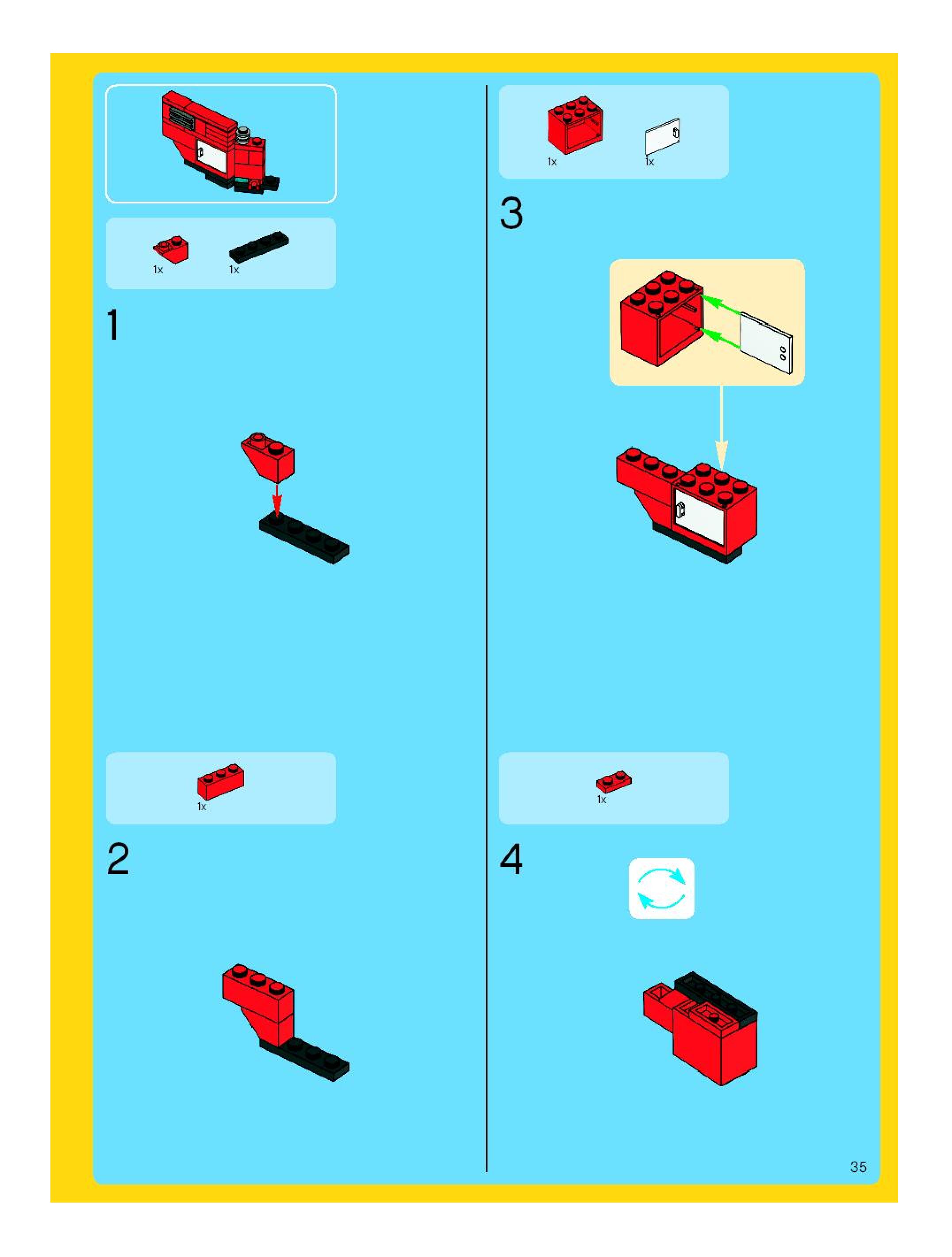 1x 1x

1

1x

2

1x 1x

3

1x

4

35