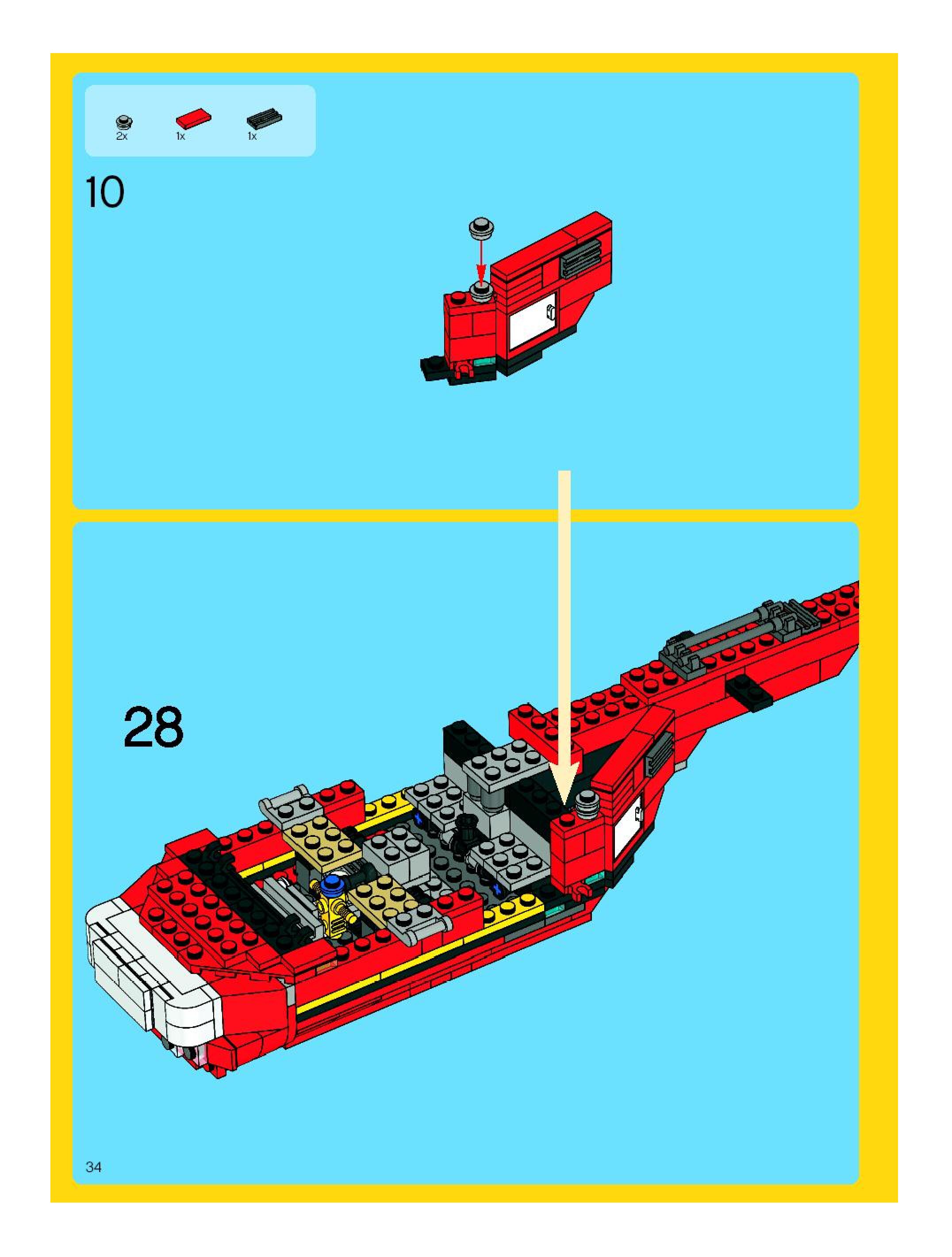 2x 1x 1x

10

28

34