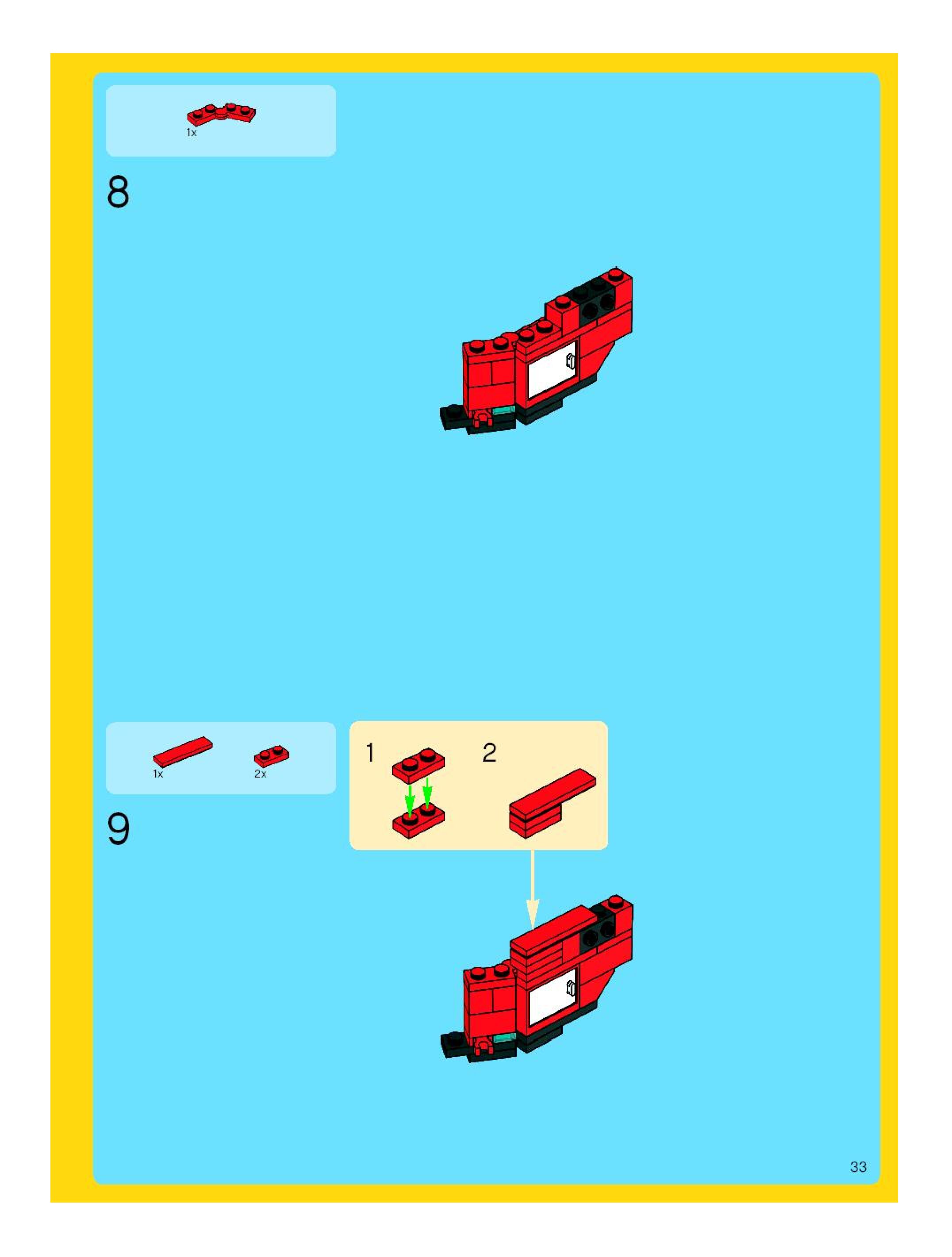 1x

8

1x

2x

9

1

2

33