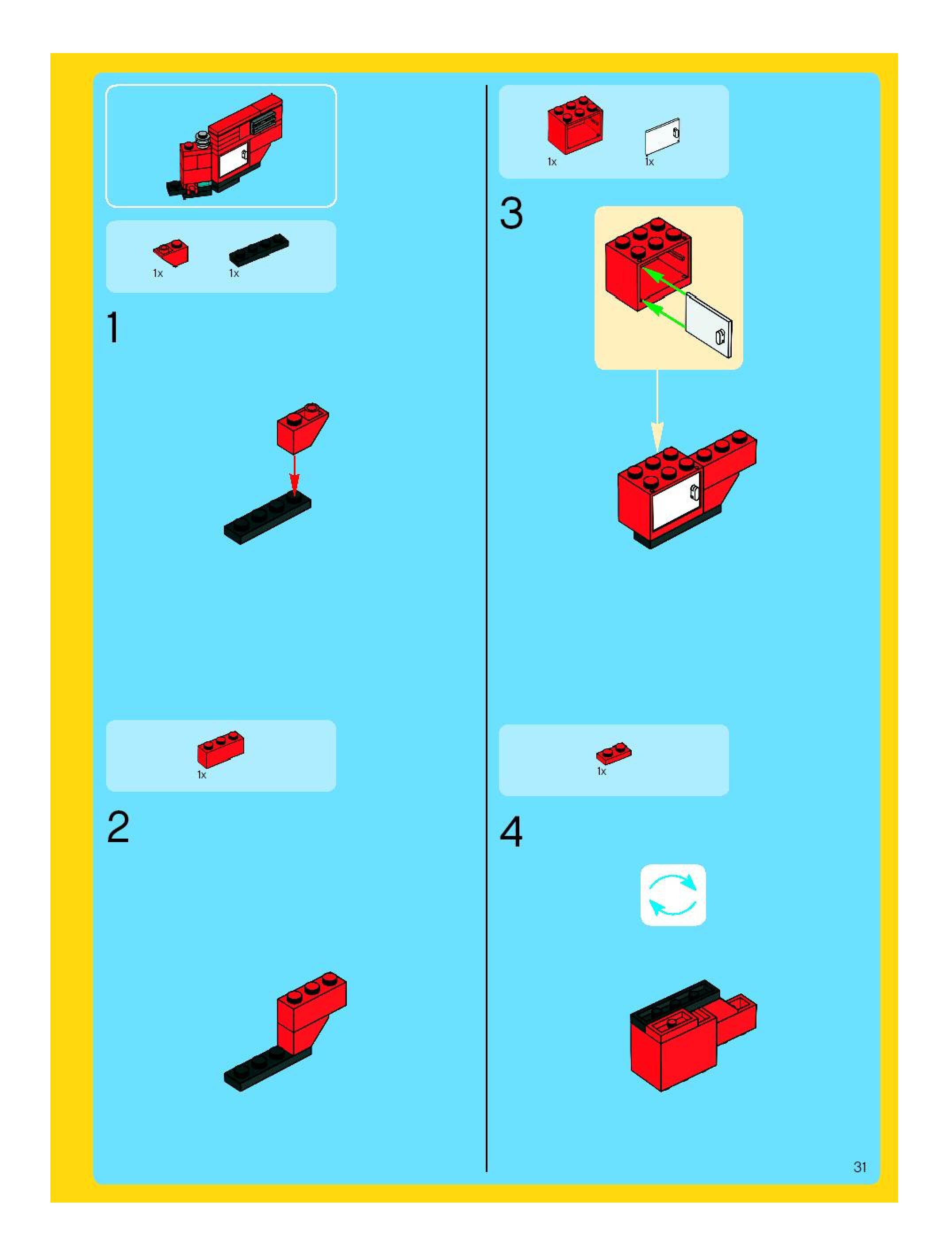 1x 1x

1

1x

2

1x 1x

3

1x

4

31