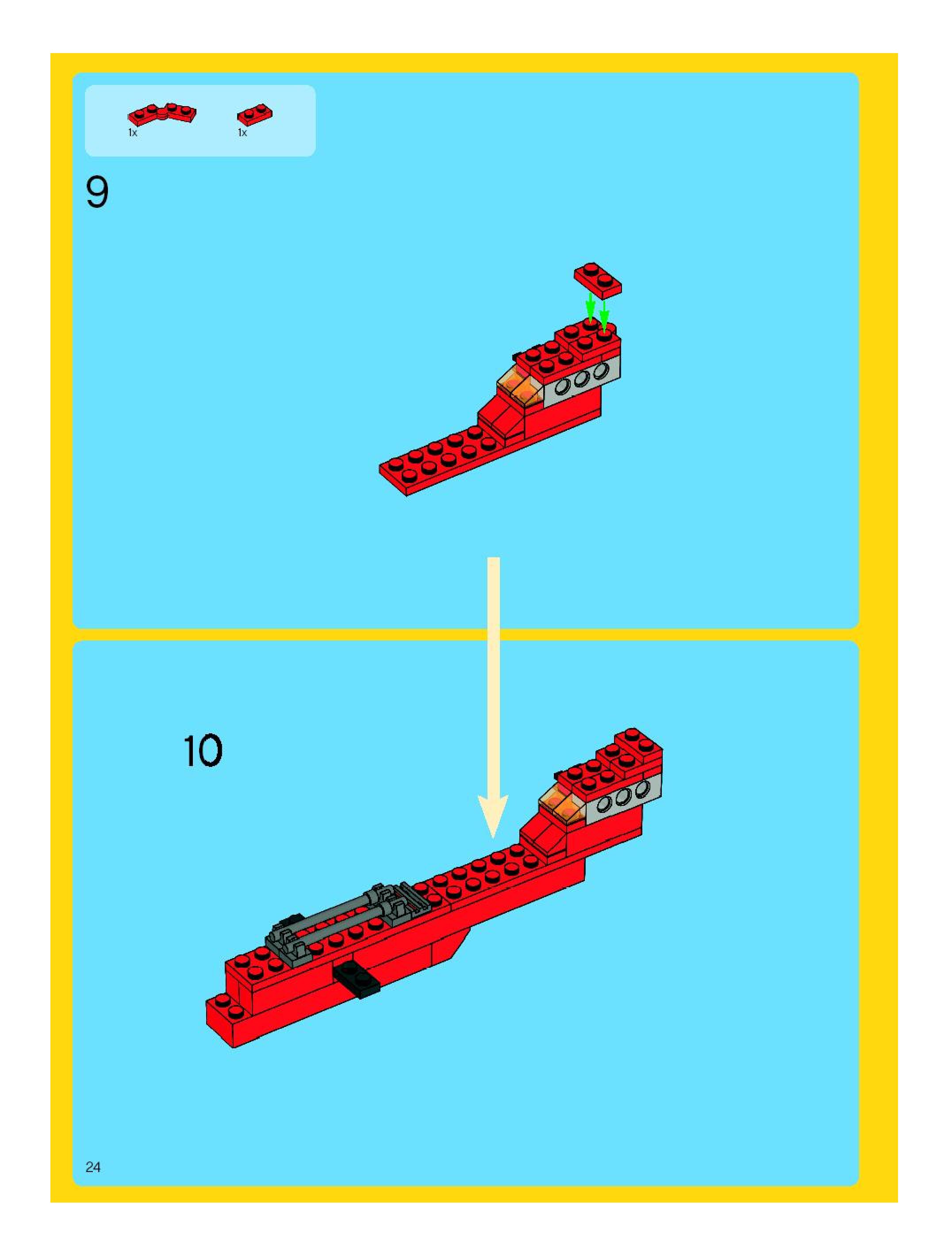 1x
1x

9

10

24