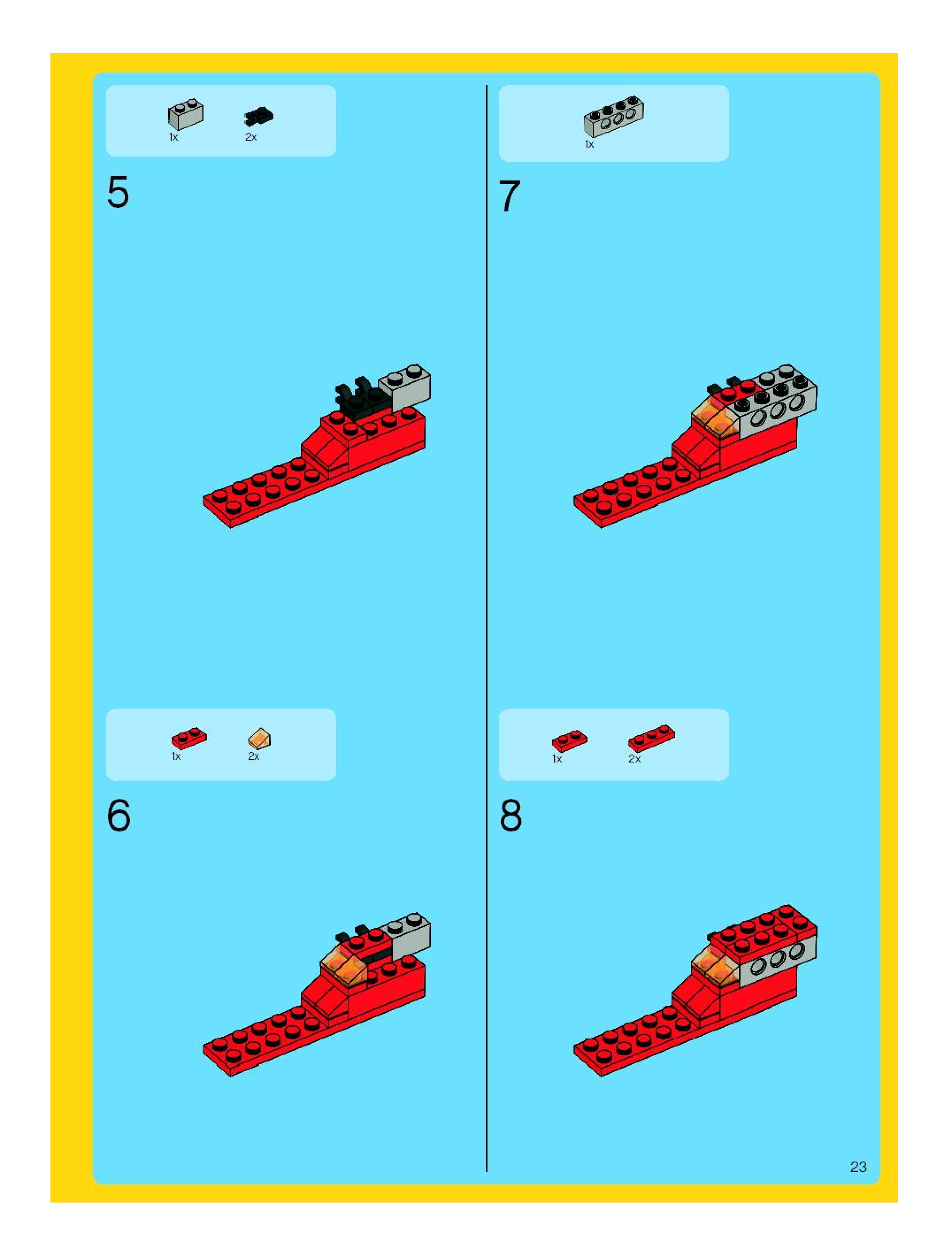 1x 2x

5

1x 2x

6

1x

7

1x 2x

8

23