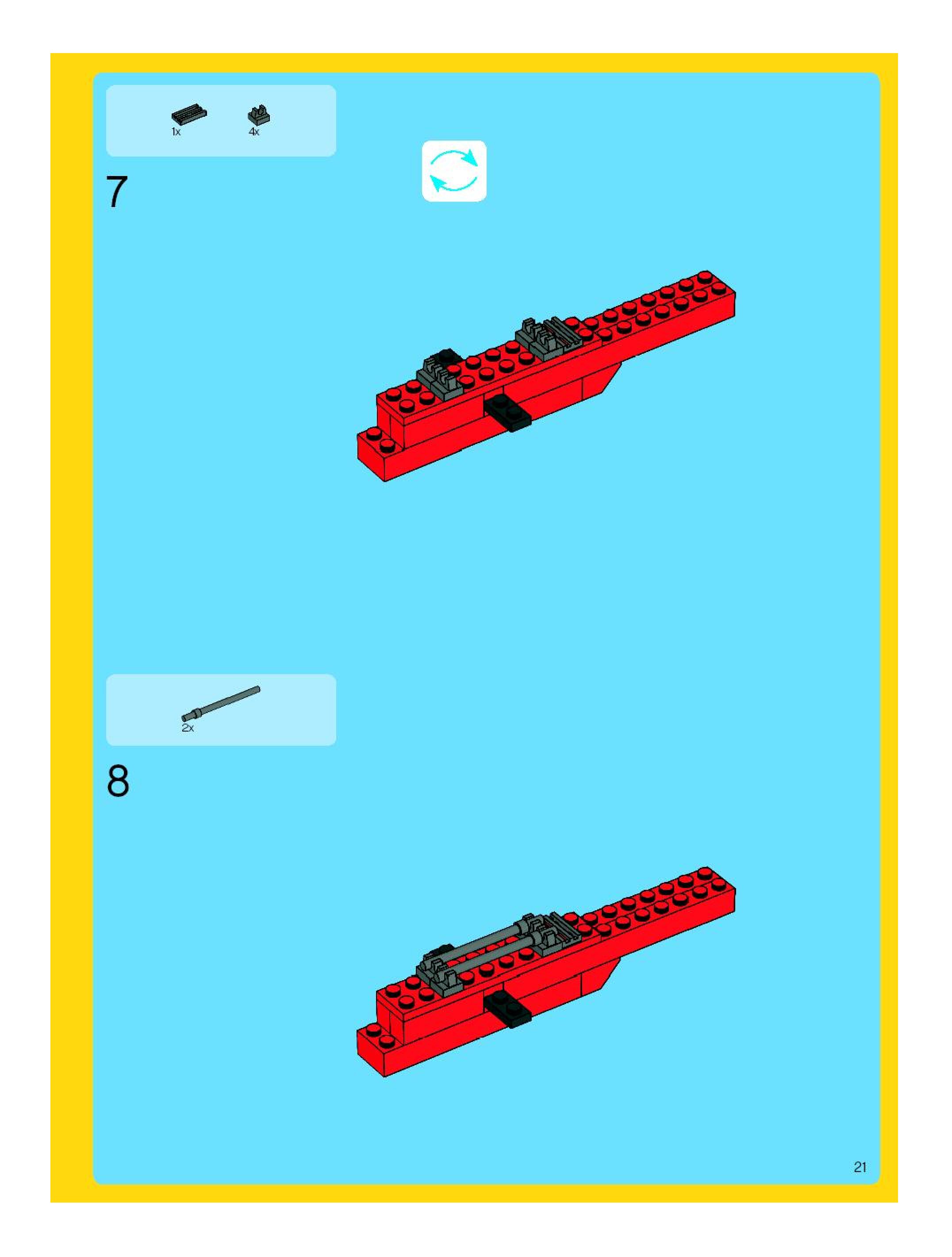 1x 4x

7

2x

8

21