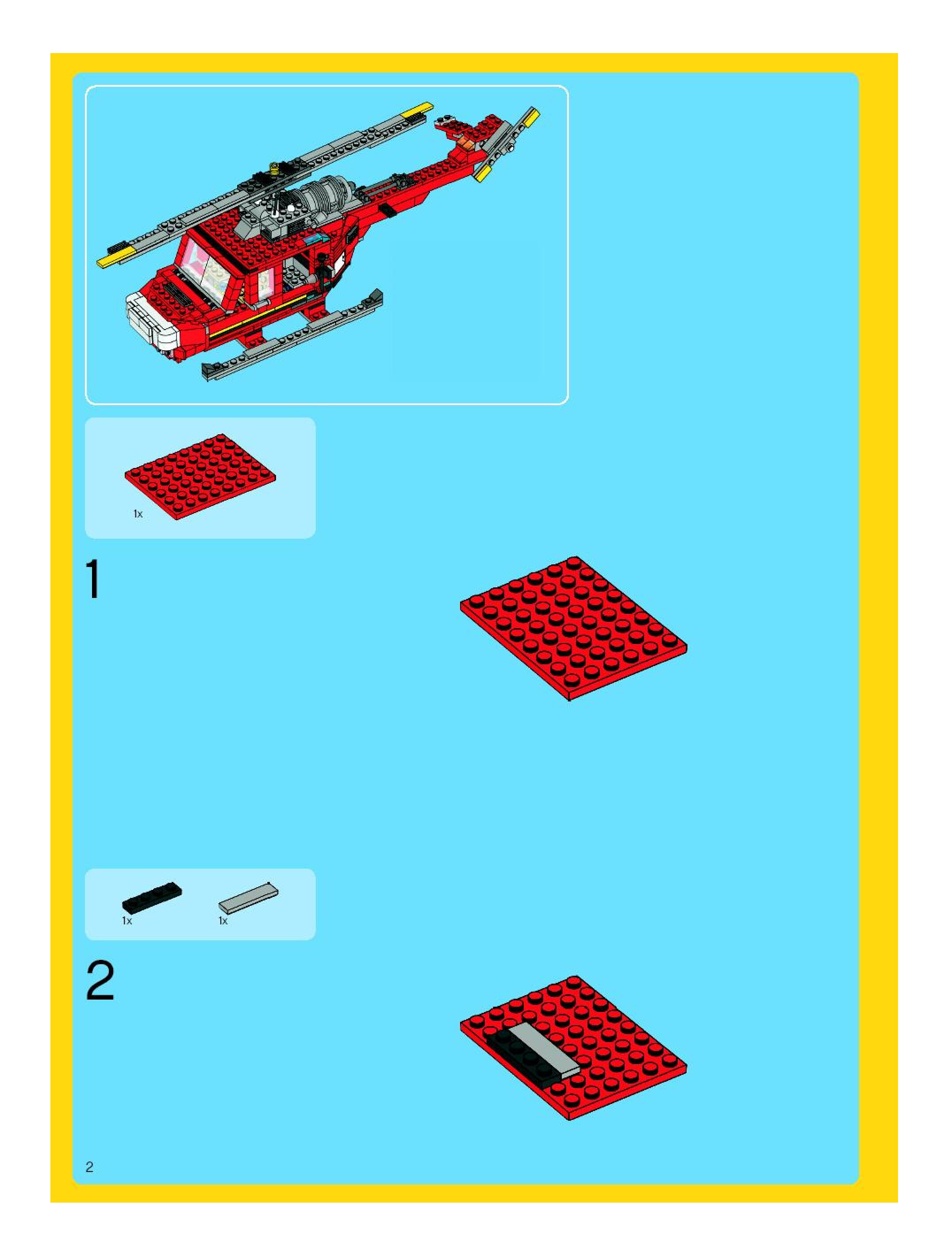 1x

1

1x 1x

2

2