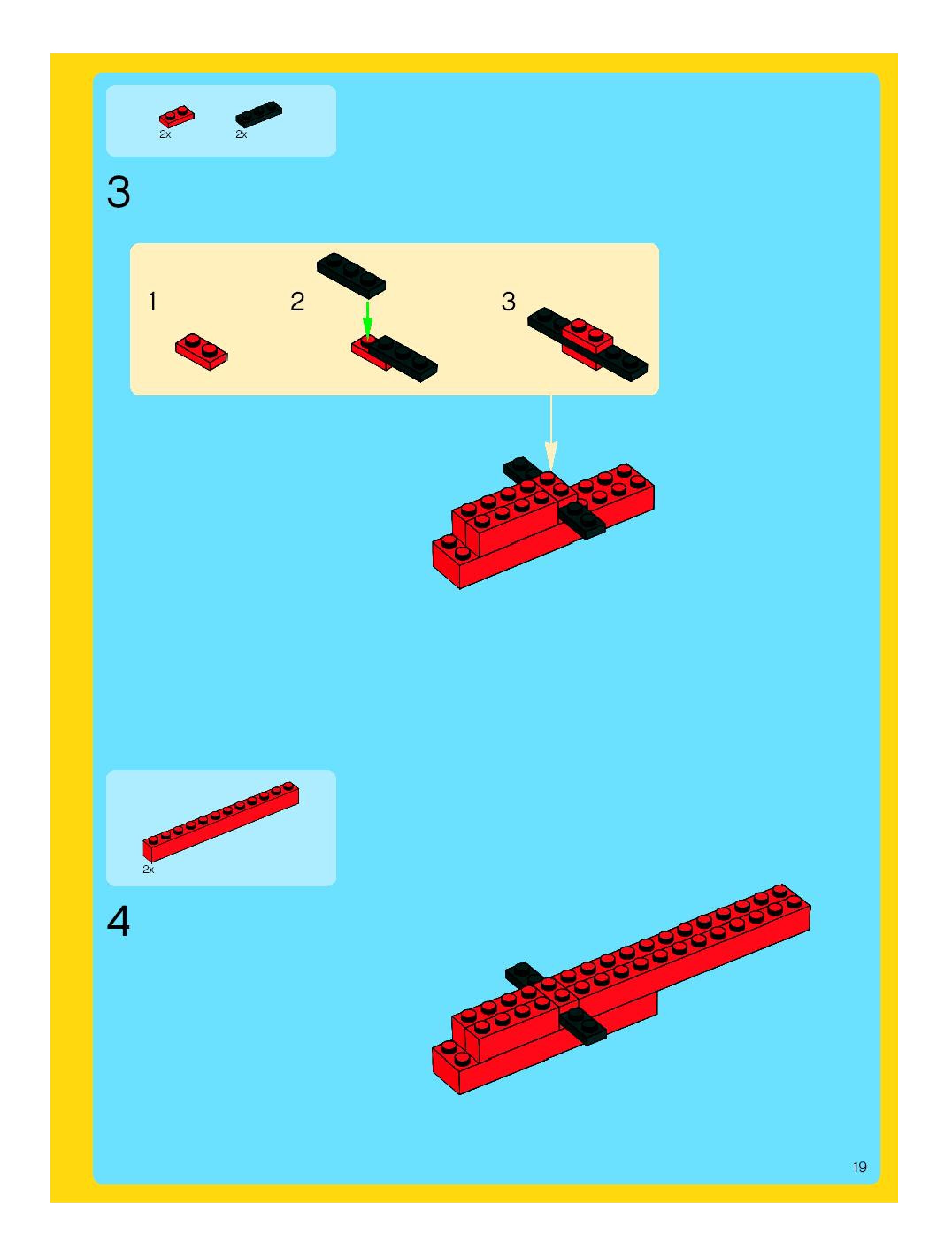 2x 2x

3

1

2

3

2x

4

19