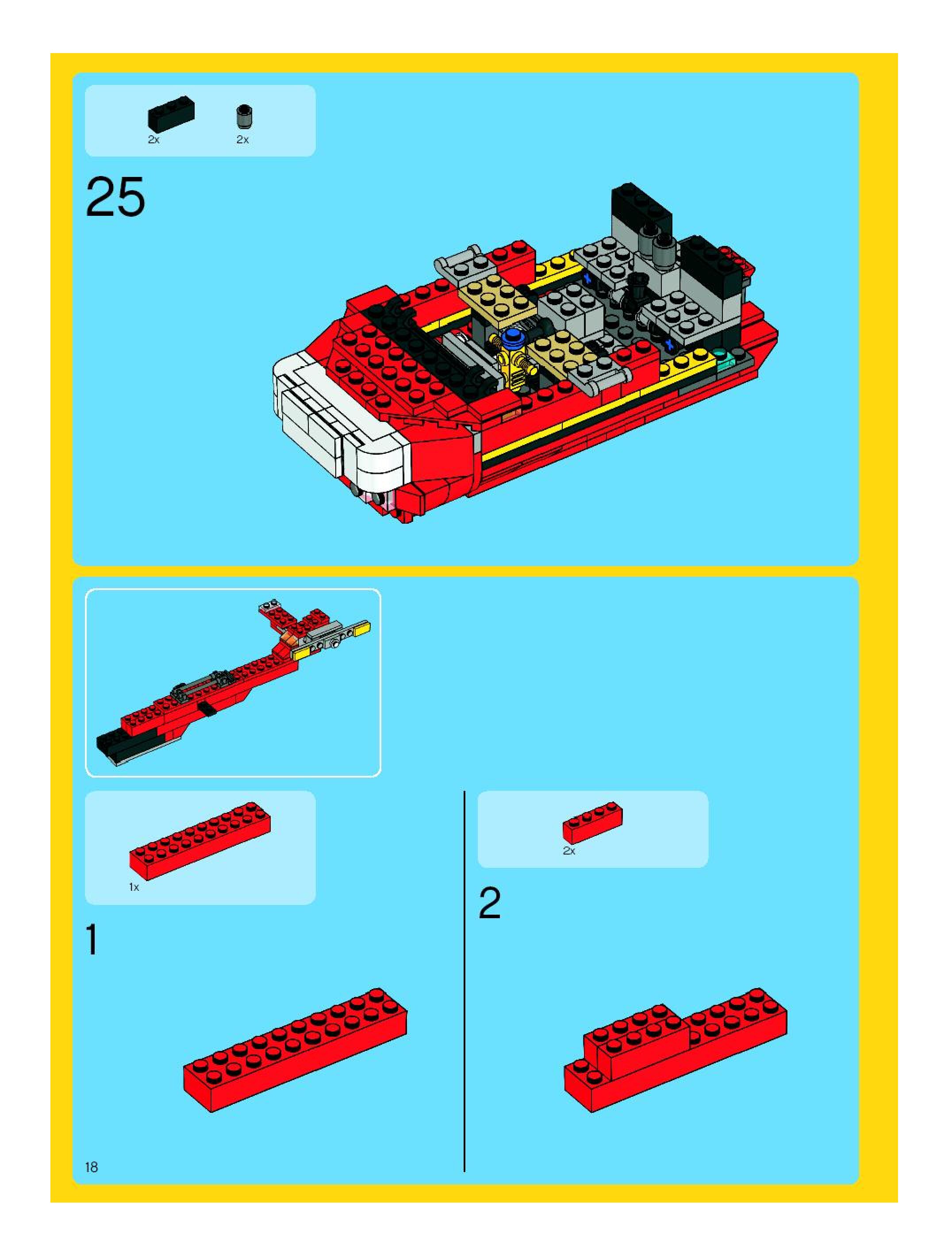 2x 2x

25

1x

1

2x

2

18