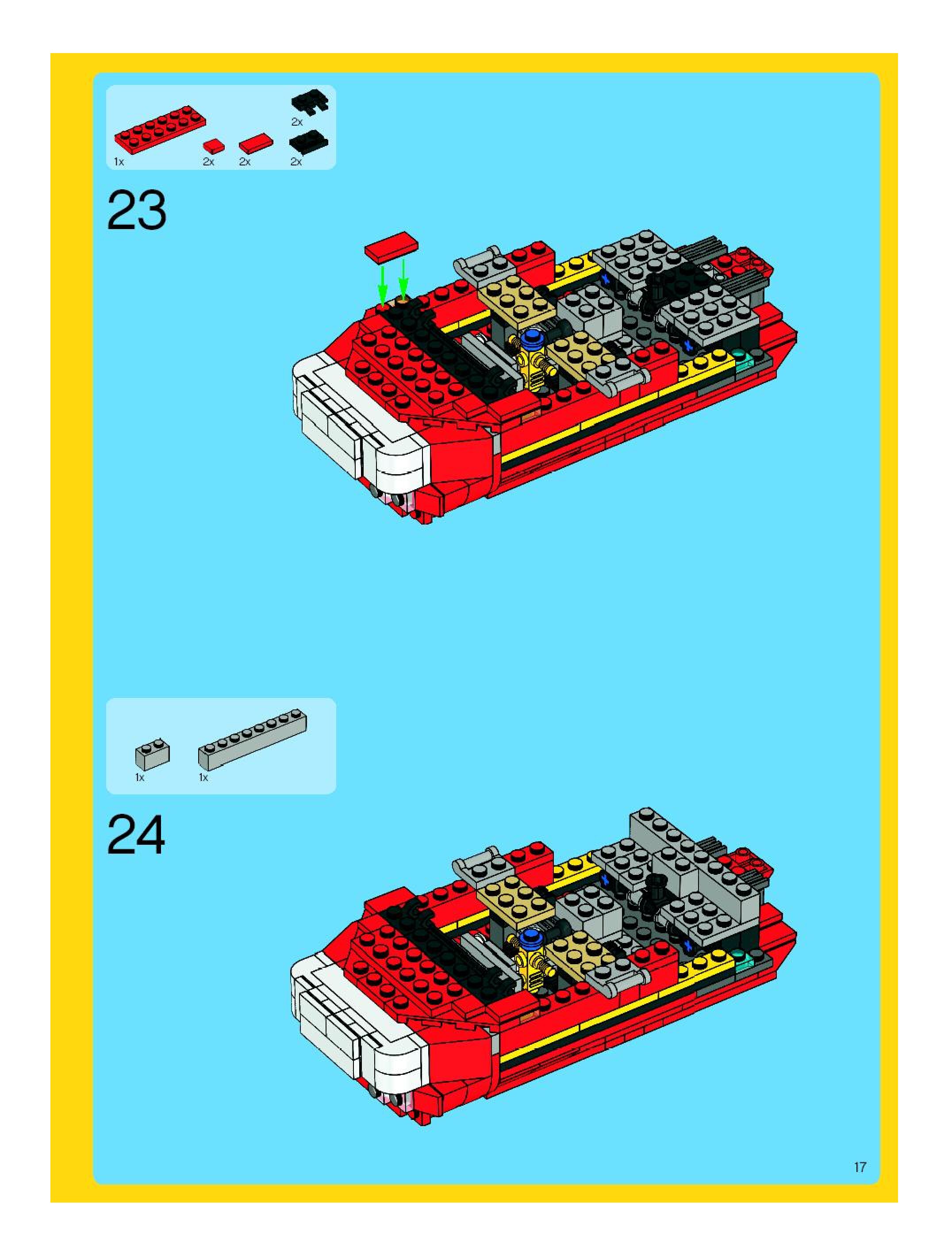 2x

1x 2x 2x 2x

23

1x 1x

24

17