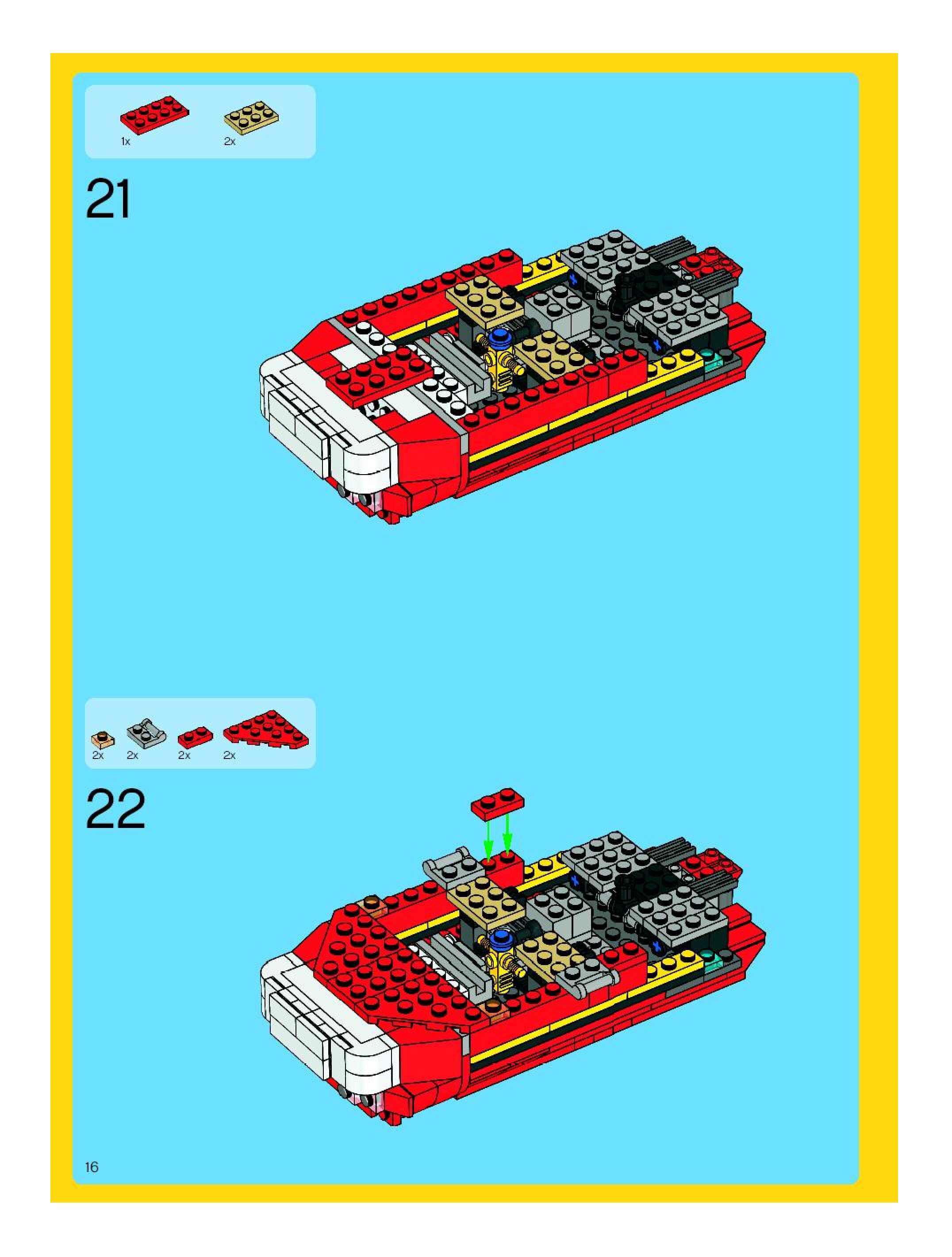 1x 2x

21

2x 2x 2x 2x

22

16