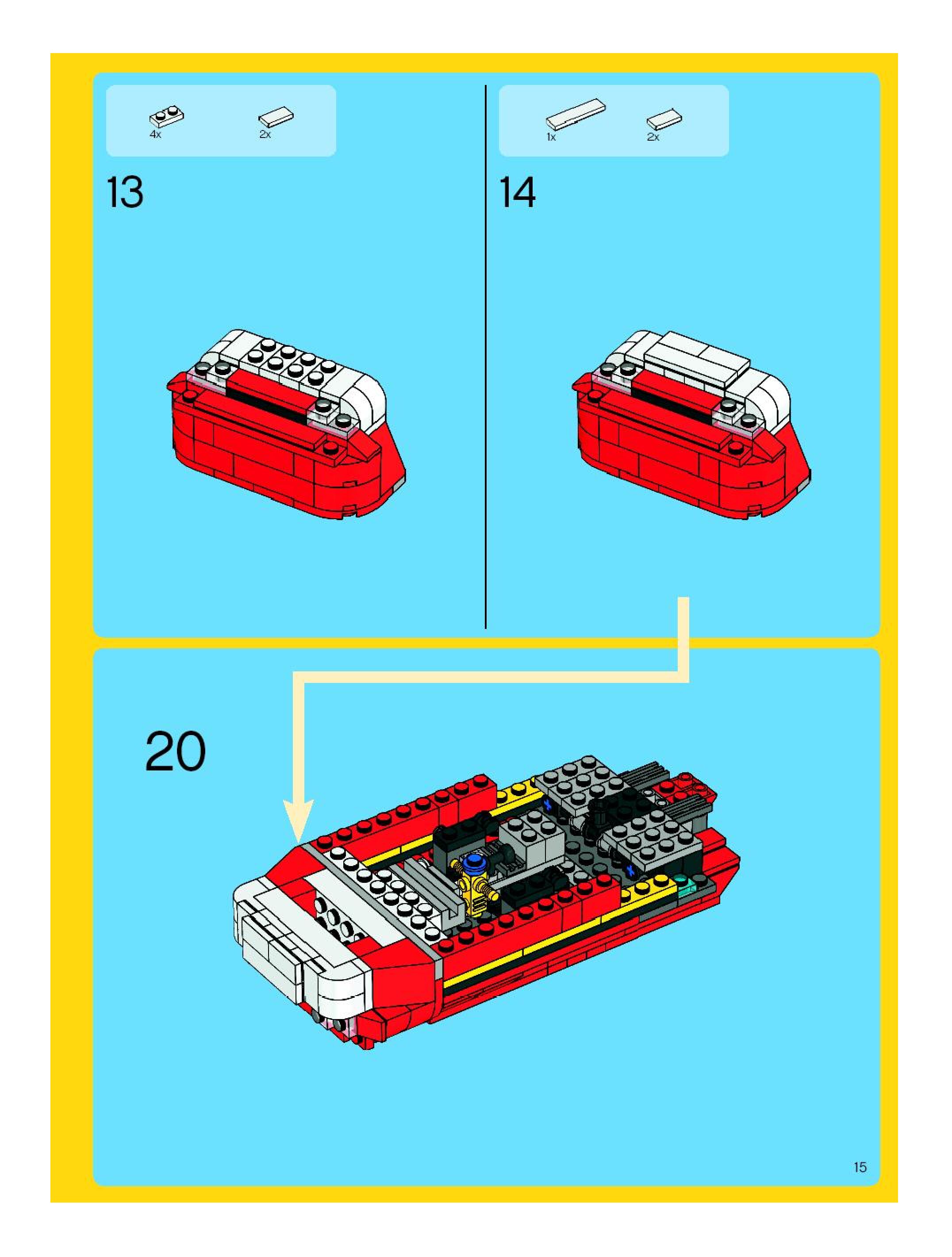 4x 2x

13

1x 2x

14

20

15