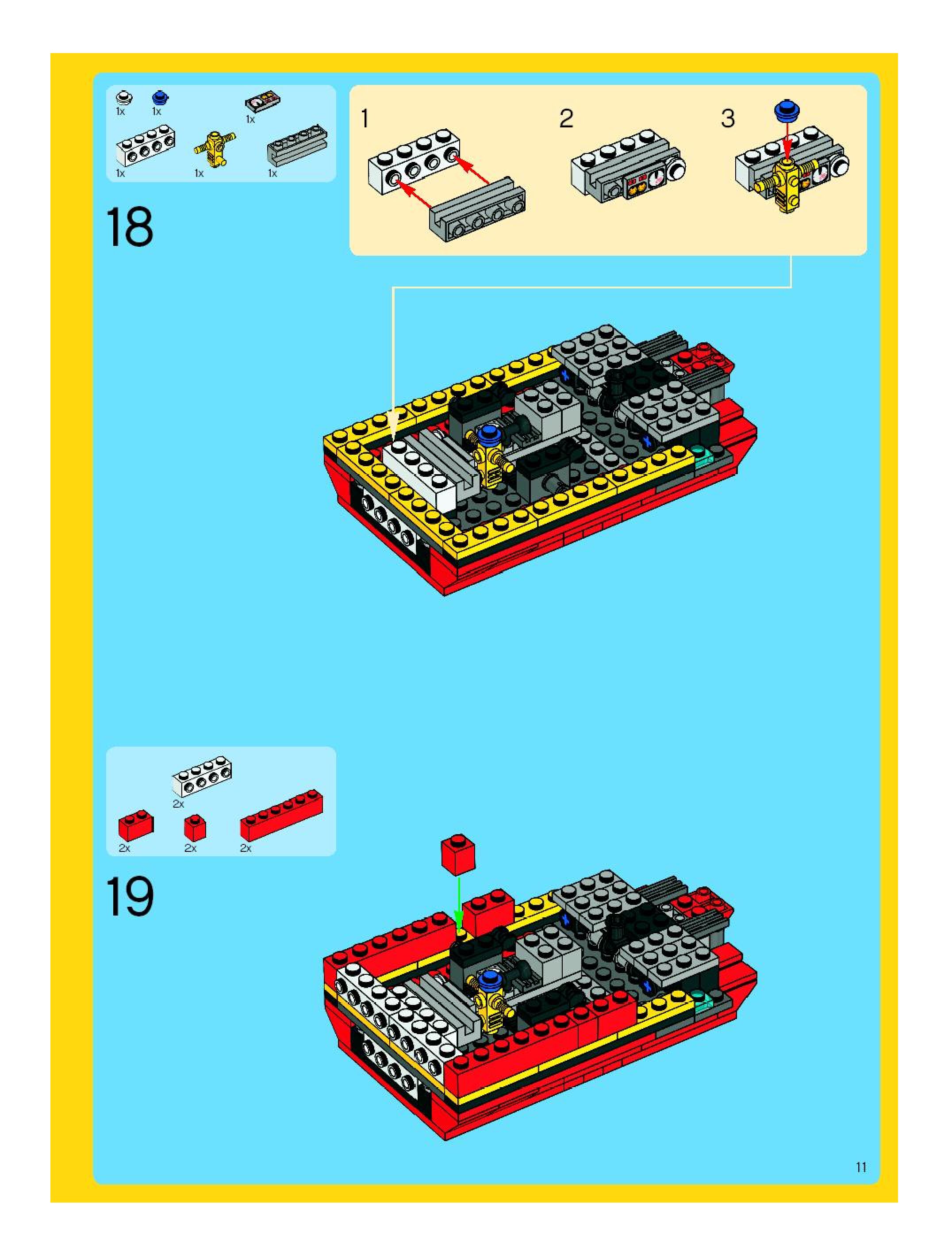 1x 1x 1x
1x 1x 1x

18

1 2 3

2x
2x 2x 2x

19

11