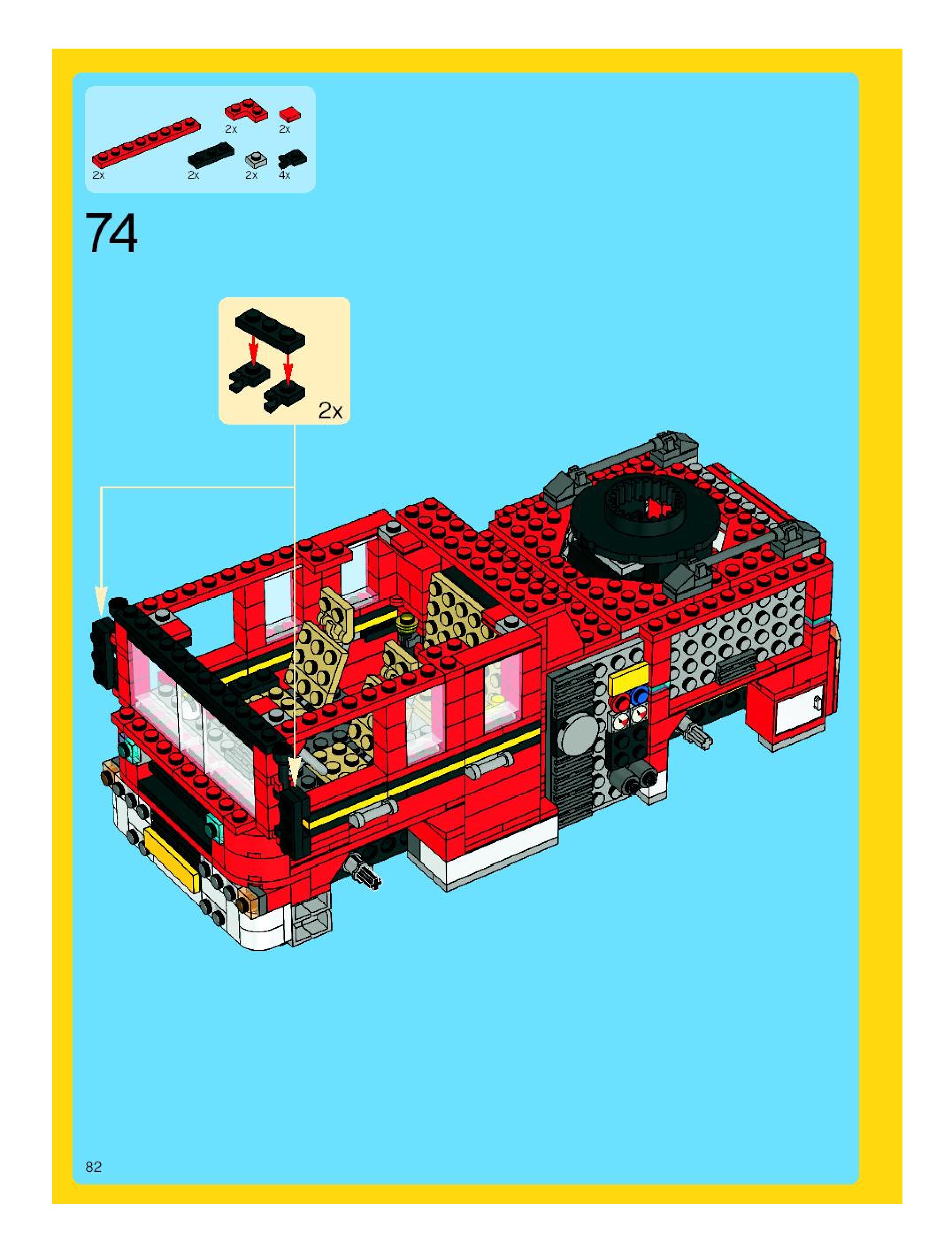 2x 2x
2x 2x 2x 4x

74

2x

82