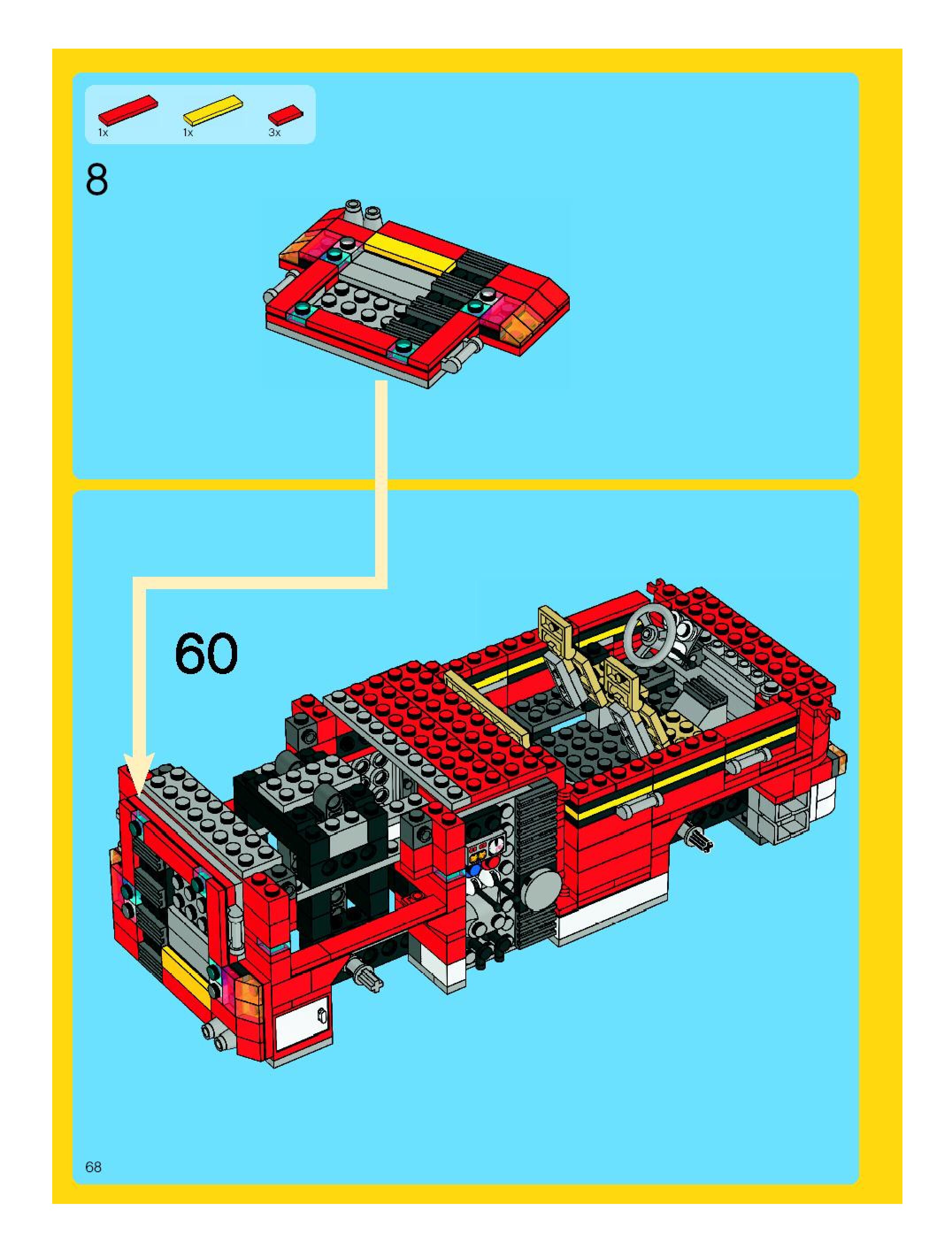 1x
1x
3x

8

60

68