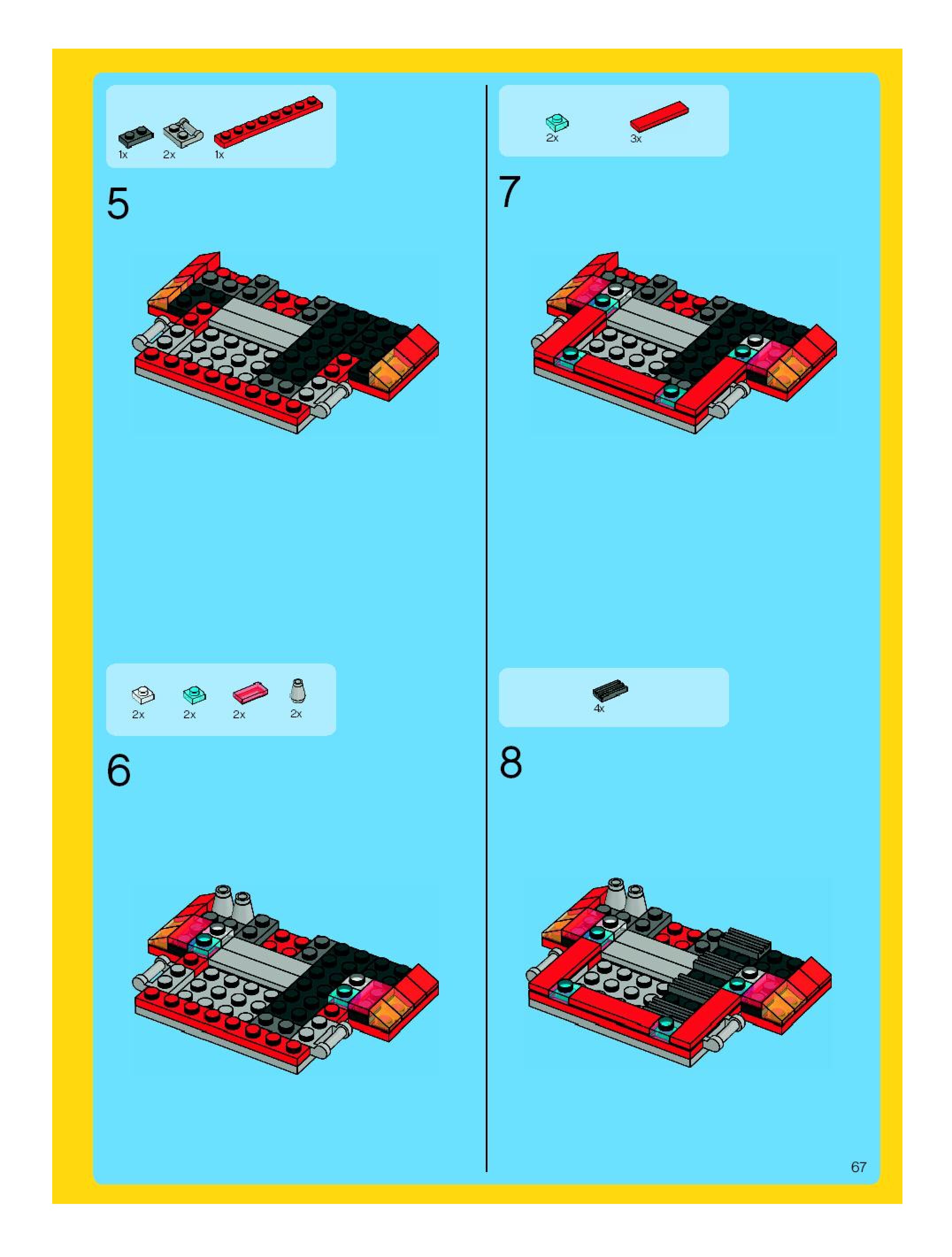 1x 2x 1x

5

2x 2x 2x 2x

6

2x 3x

7

4x

8

67