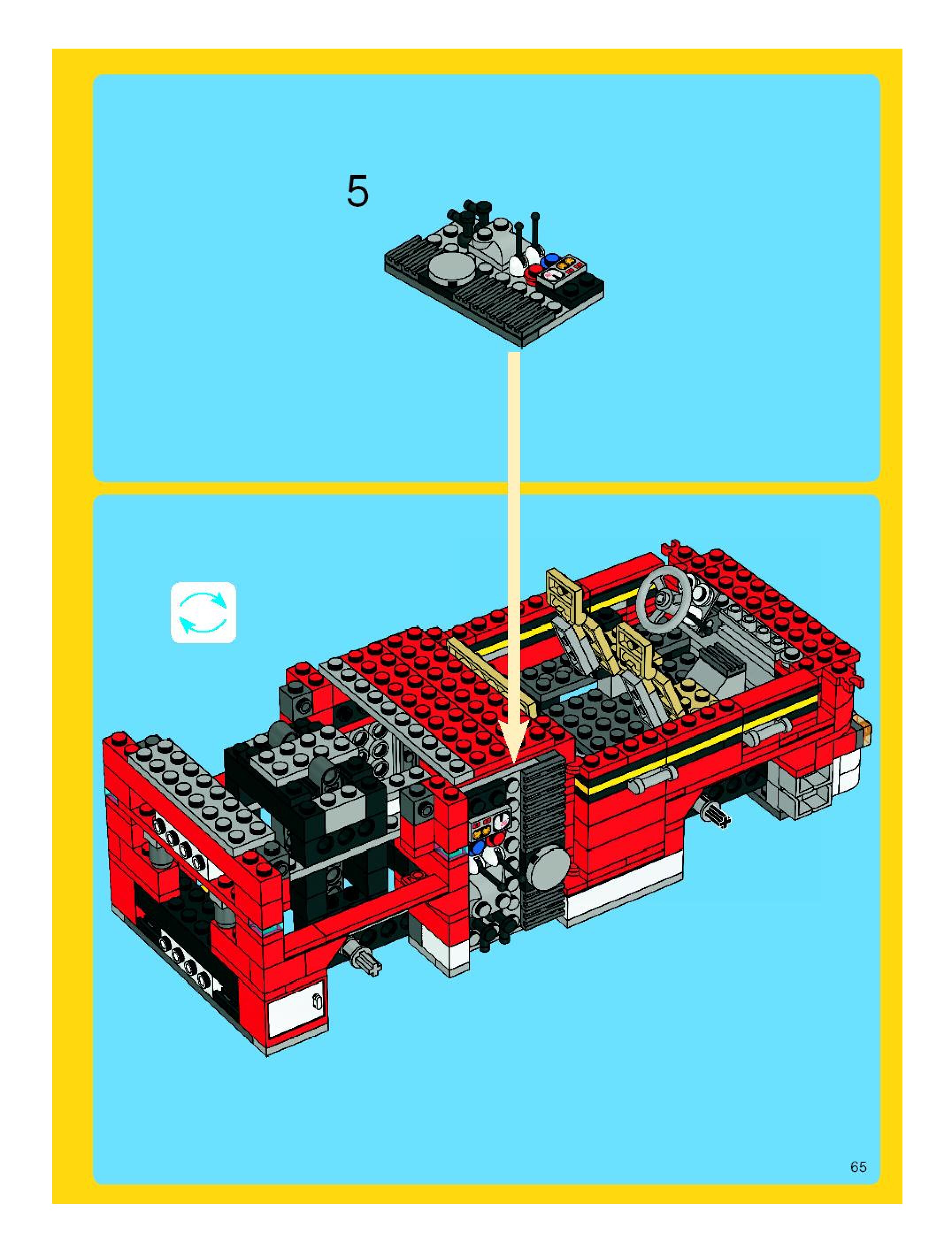 5

65