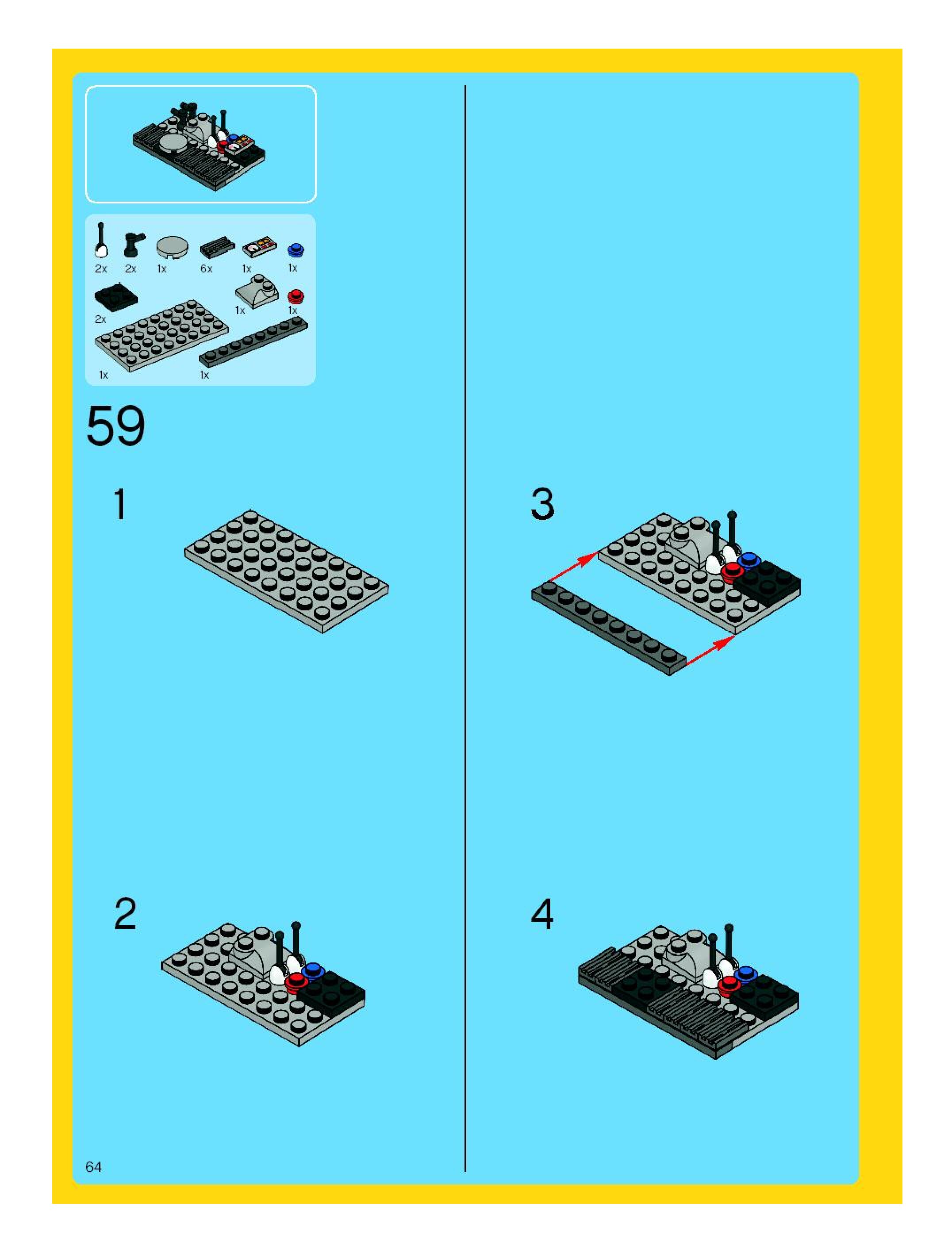 2x 2x 1x 6x 1x 1x
2x 1x 1x
1x 1x

59

1

2

3

4

64