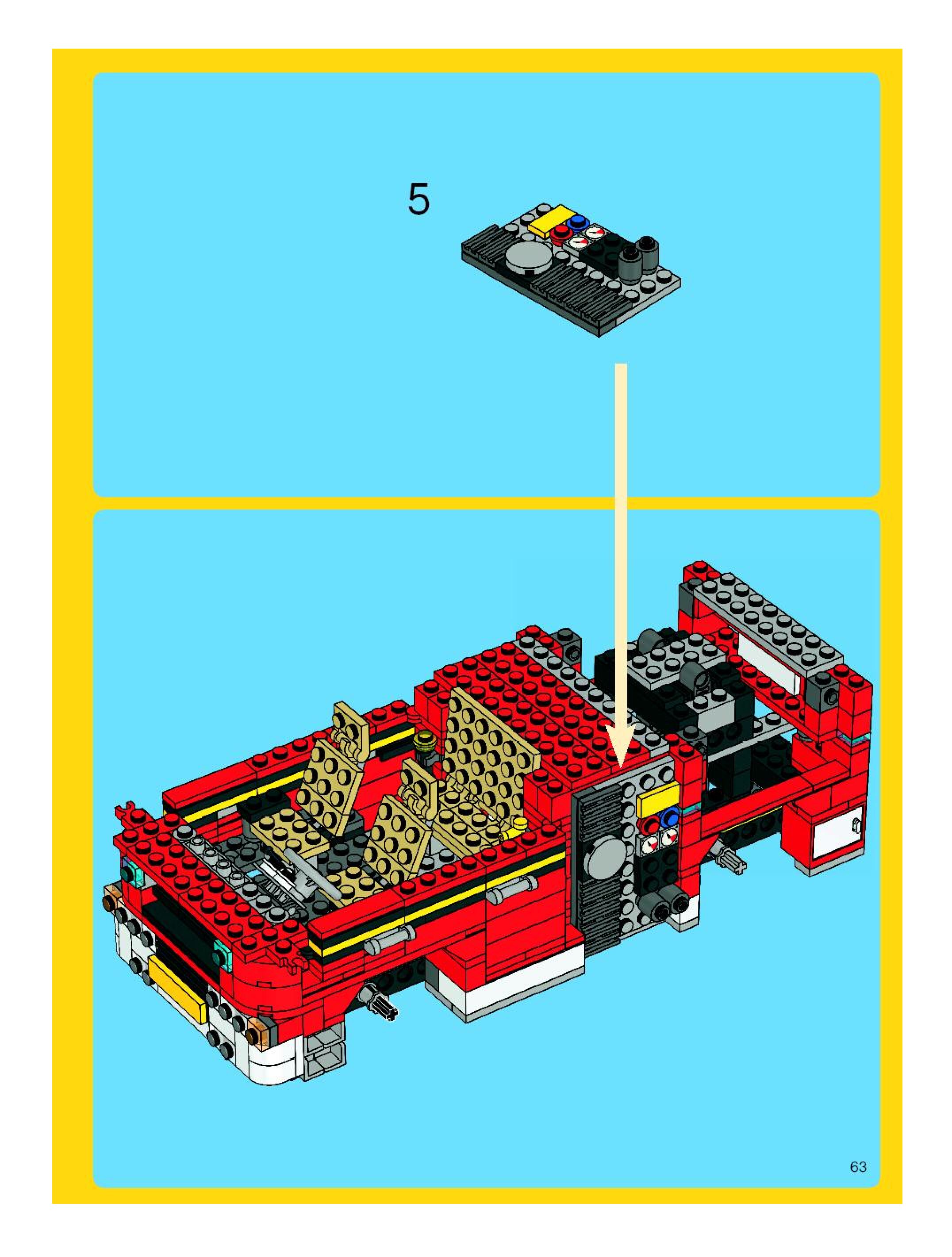 5

63