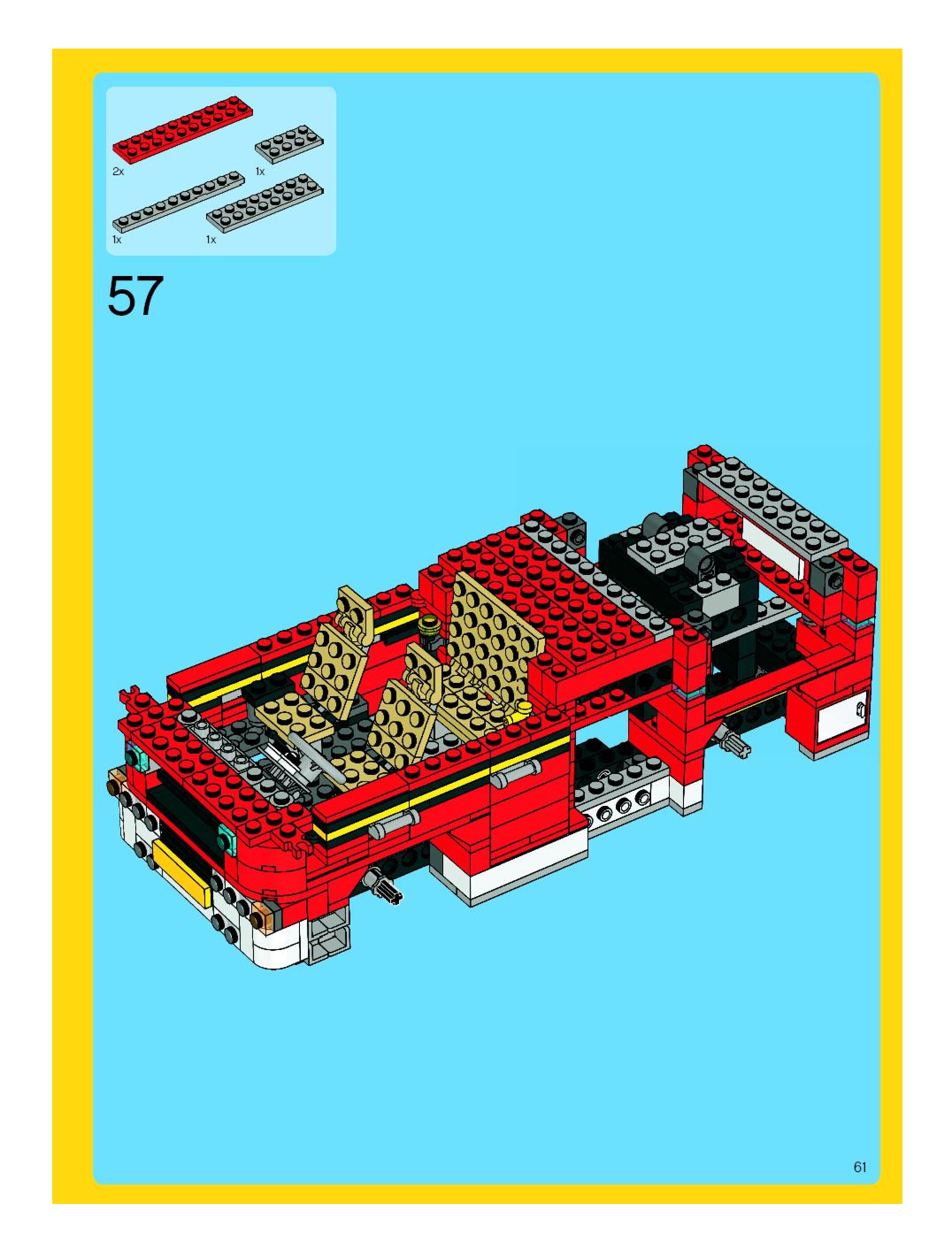 2x
1x
1x
1x

57

61