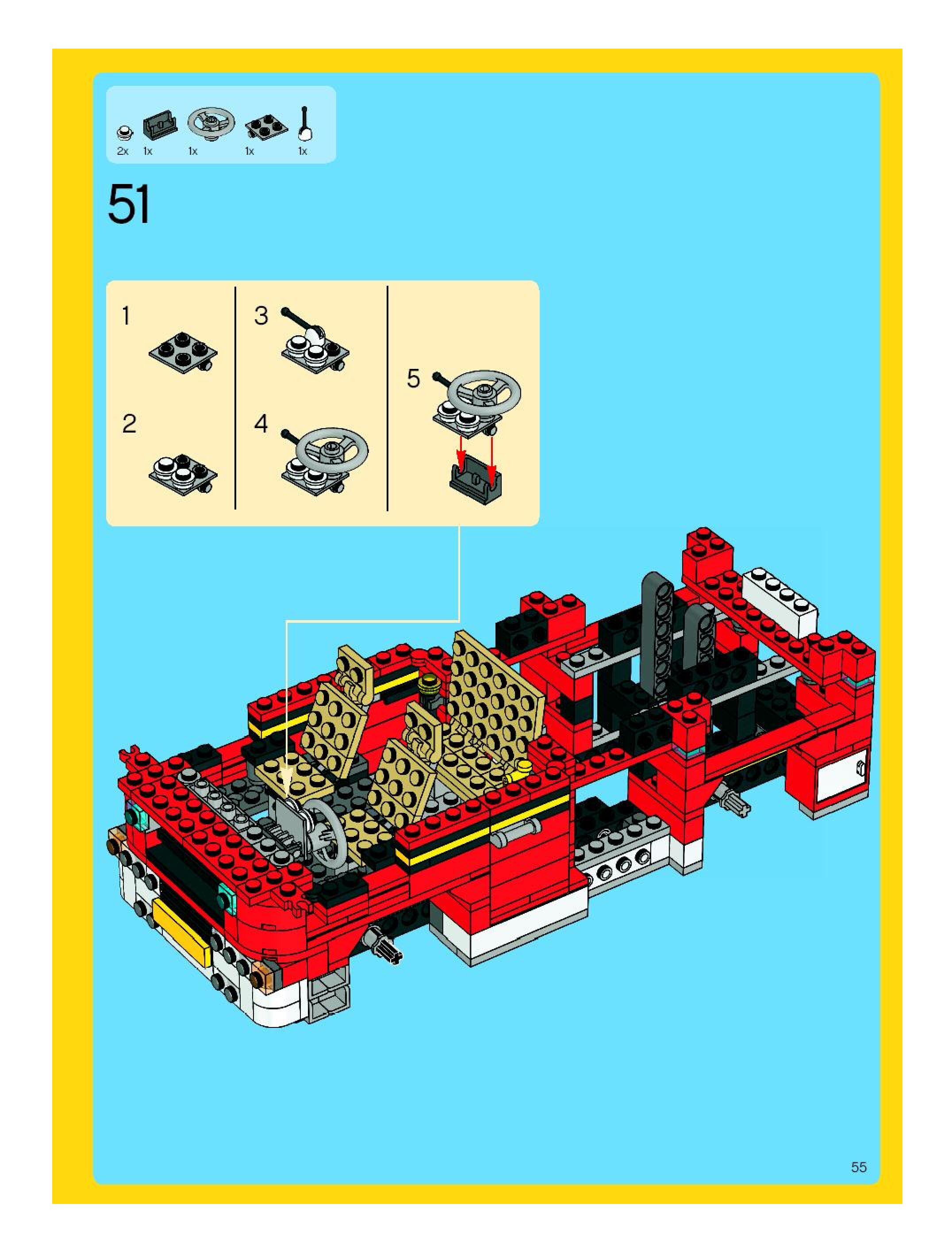 2x 1x 1x 1x 1x

51

1

2

3

4

5

55