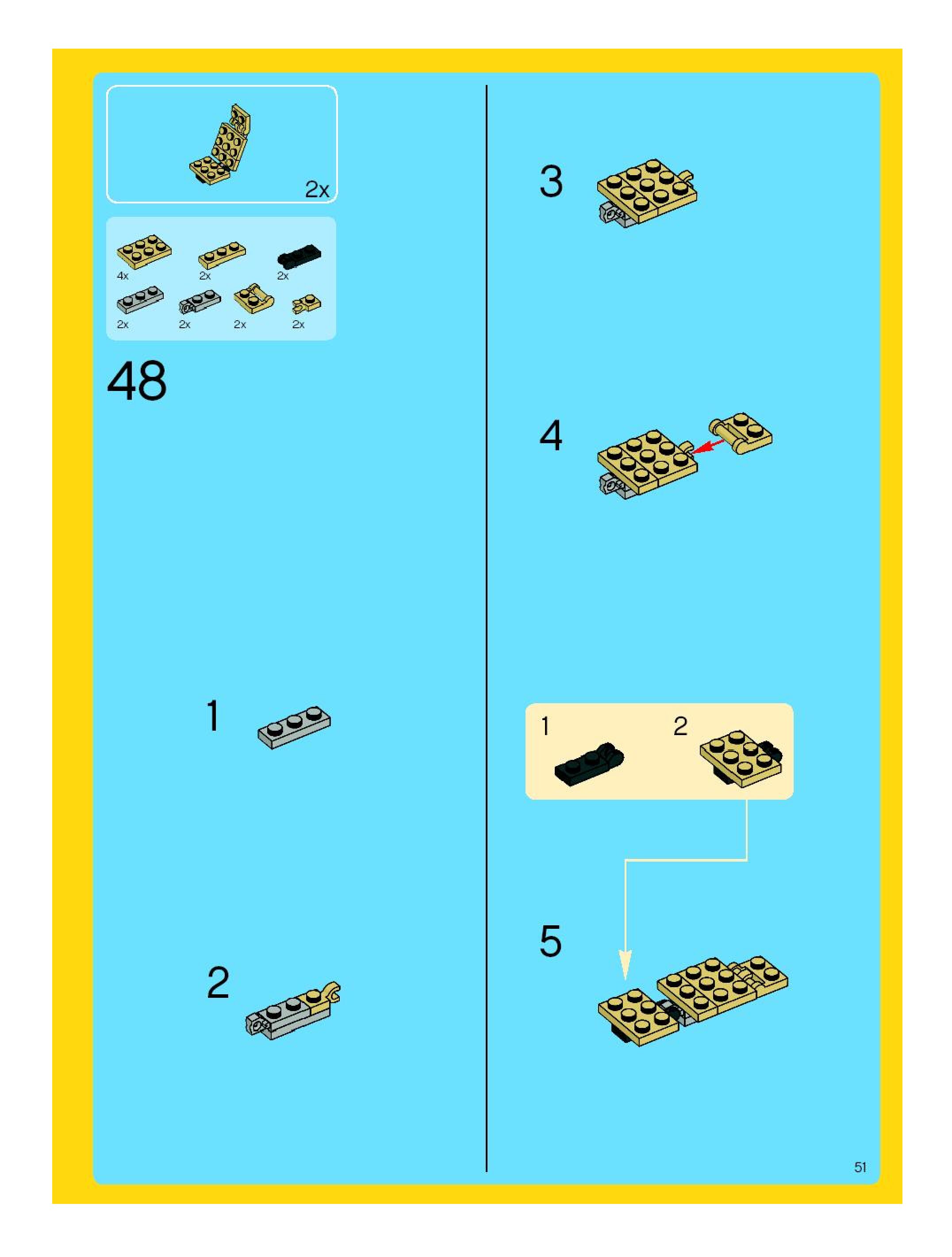 2x

4x
2x
2x
2x
2x
2x
2x

48

1

2

3

4

1
2

5

51