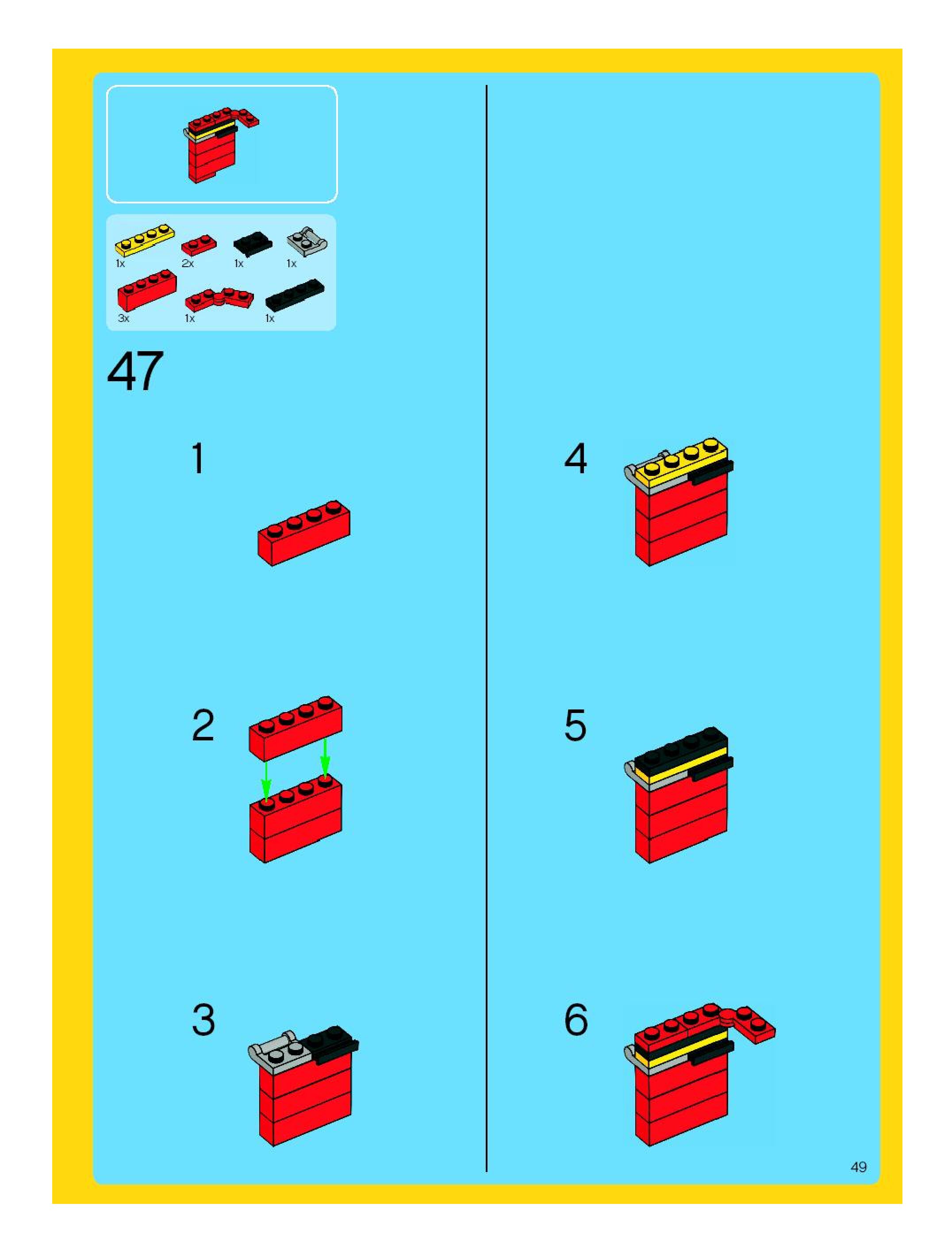 1x 2x 1x 1x

3x 1x 1x

47

1

2

3

4

5

6

49