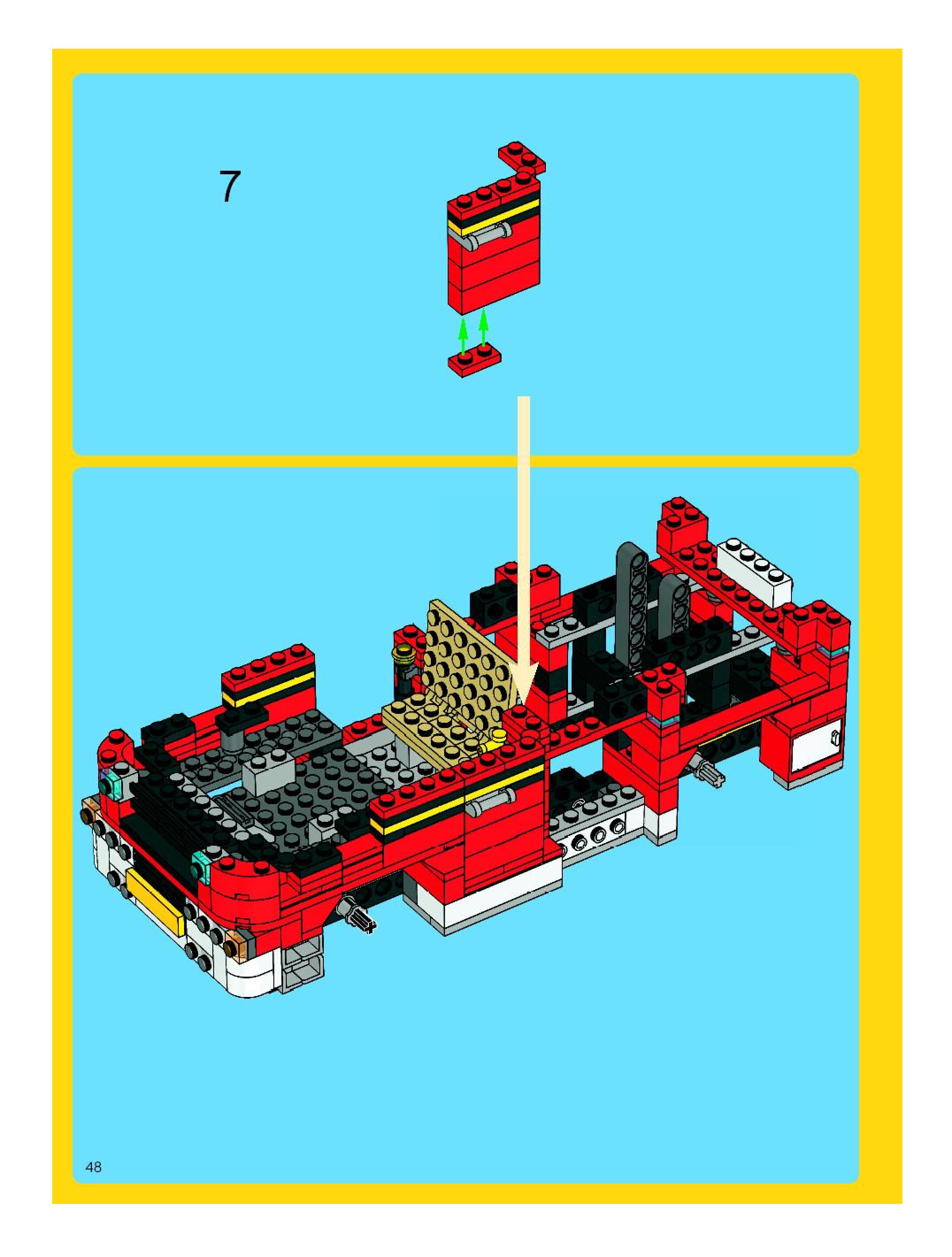 7

48