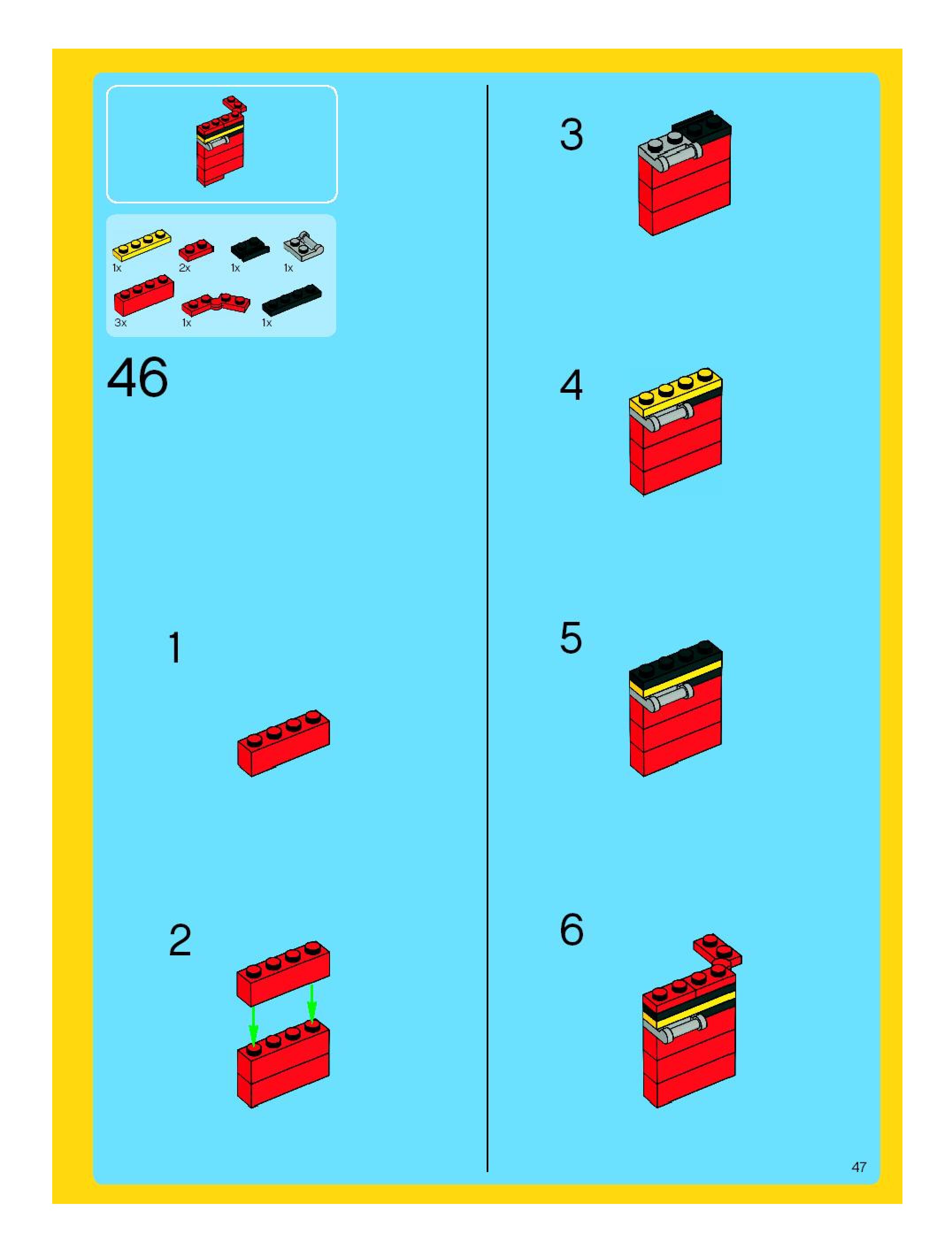 1x 2x 1x 1x

3x 1x 1x

46

1

2

3

4

5

6

47