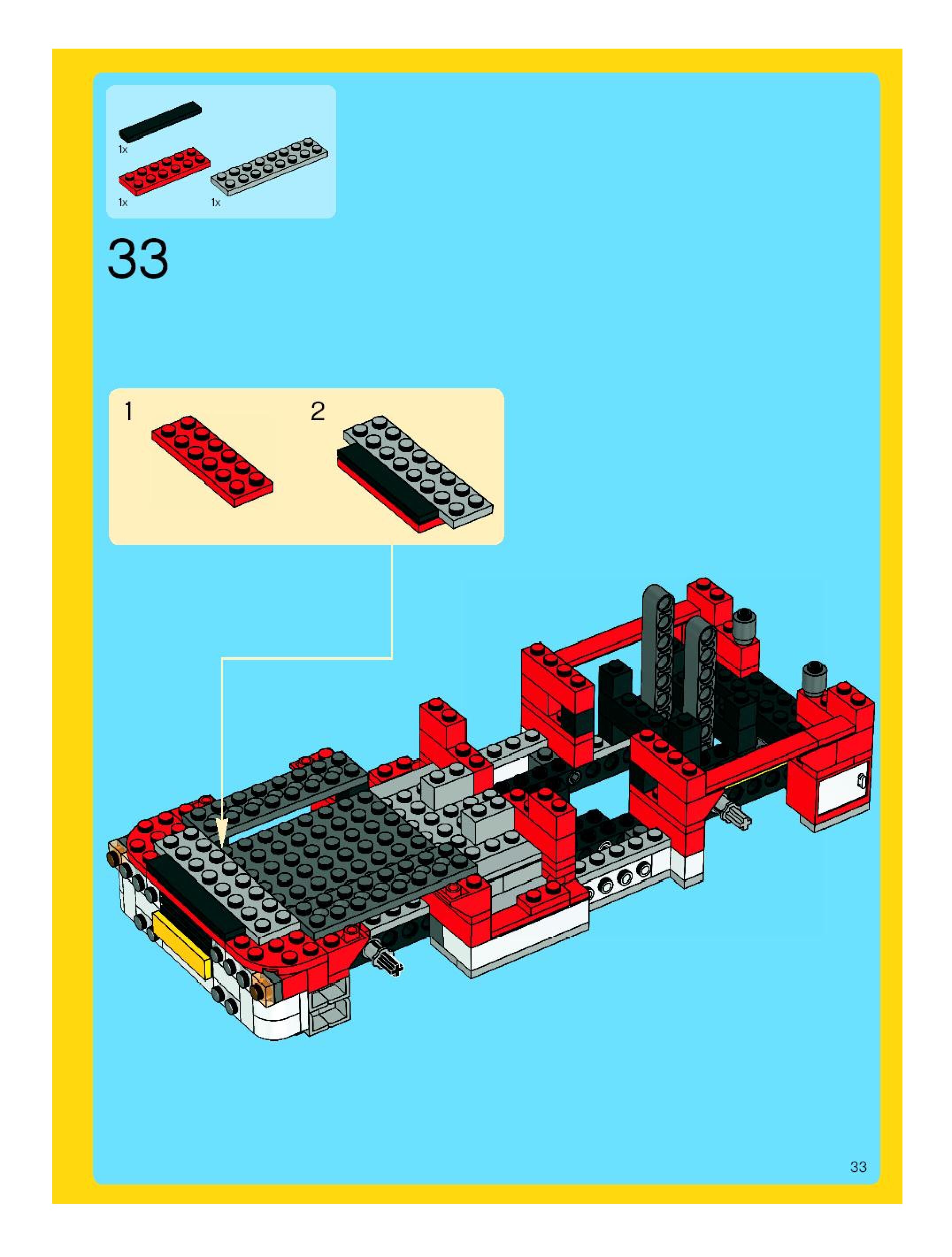 1x

1x

1x

33

1

2

33