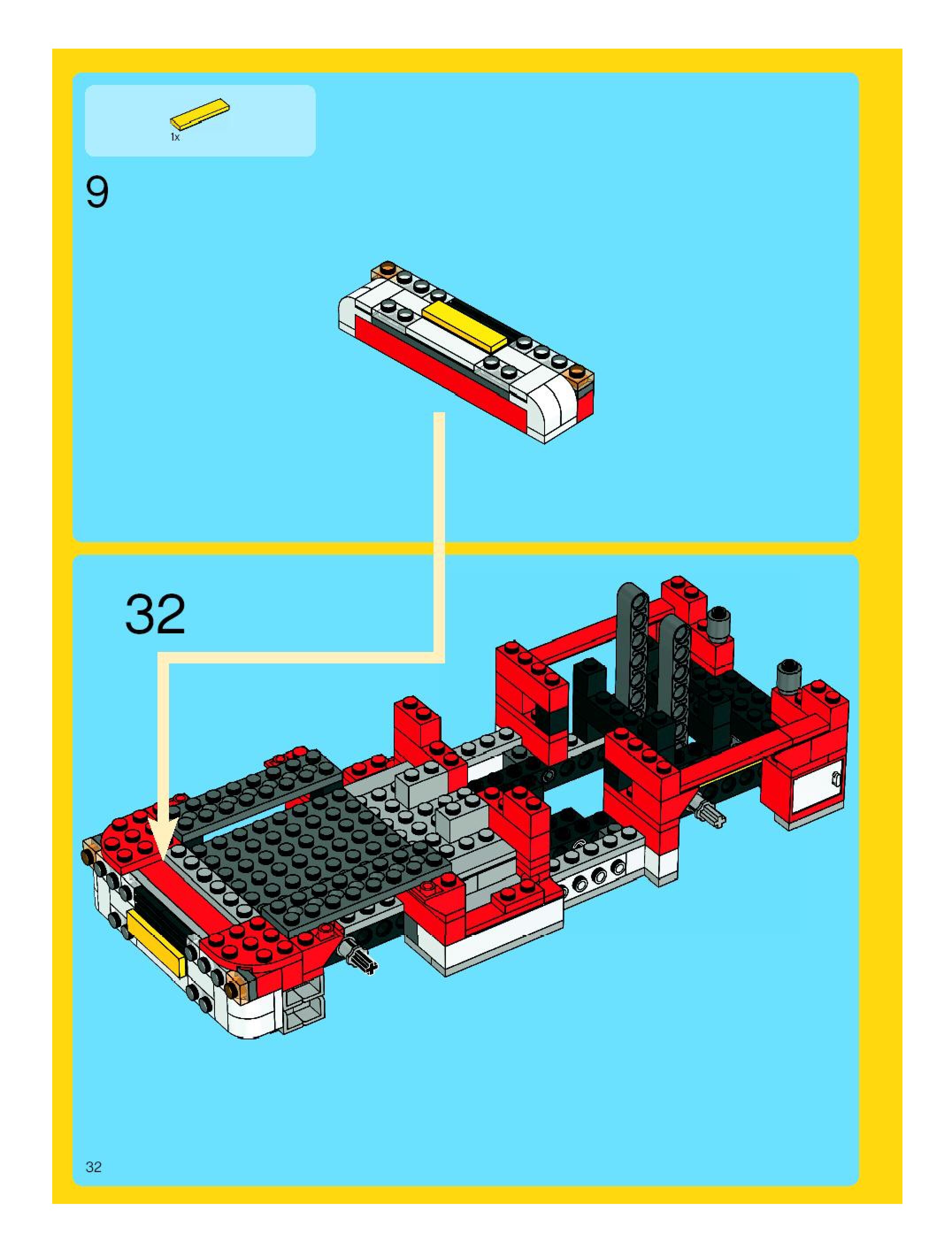 1x

9

32

32